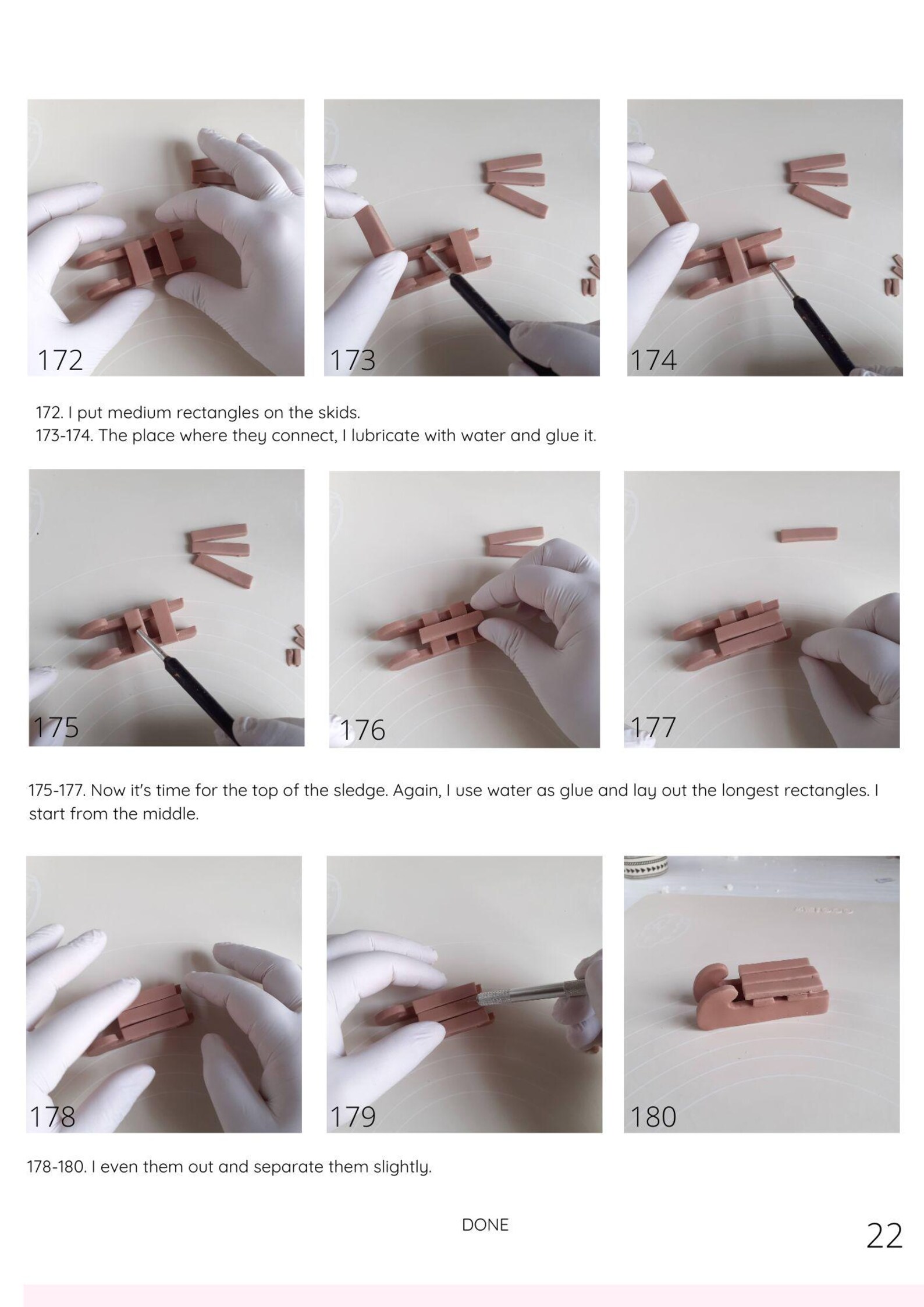 172

173

174

172. I put medium rectangles on the skids.
173-174. The place where they connect, I lubricate with water and glue it.

175

176

177

175-177. Now it's time for the top of the sledge. Again, I use water as glue and lay out the longest rectangles. I start from the middle.

178

179

180

178-180. I even them out and separate them slightly.

DONE

22