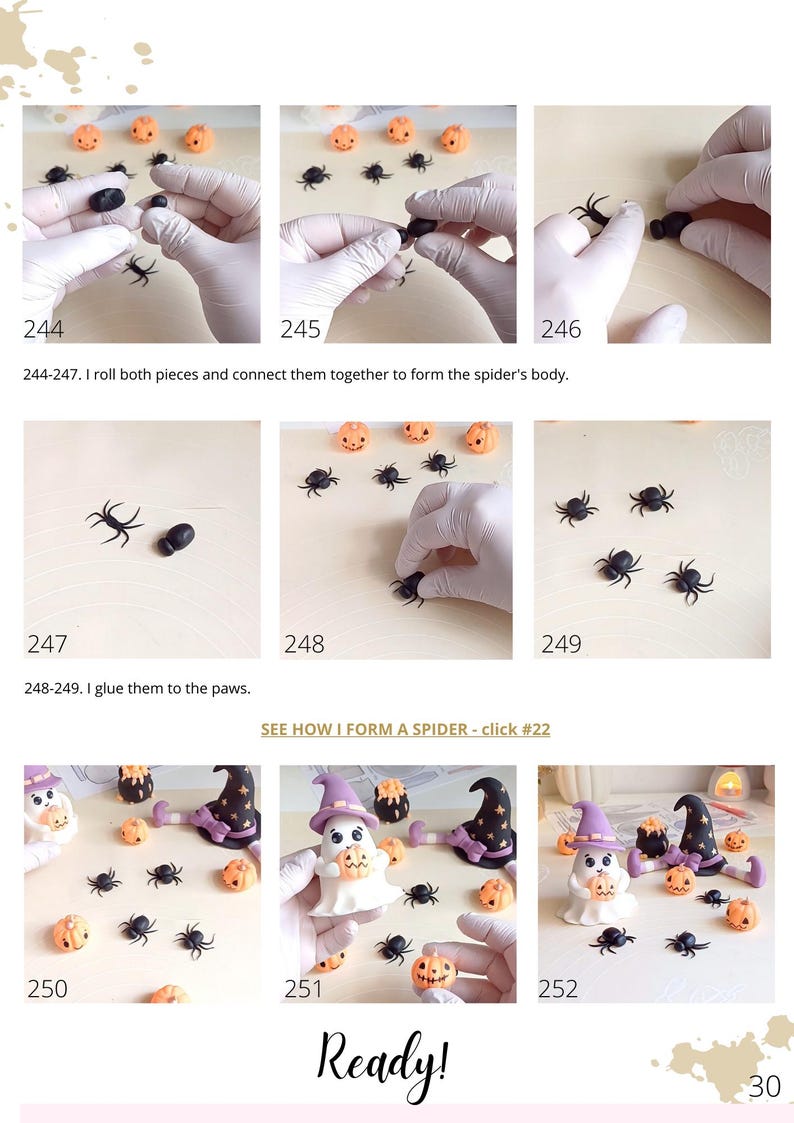 244

245

246

244-247. I roll both pieces and connect them together to form the spider's body.

247

248

249

248-249. I glue them to the paws.

SEE HOW I FORM A SPIDER - click #22

250

251

252

Ready!

30