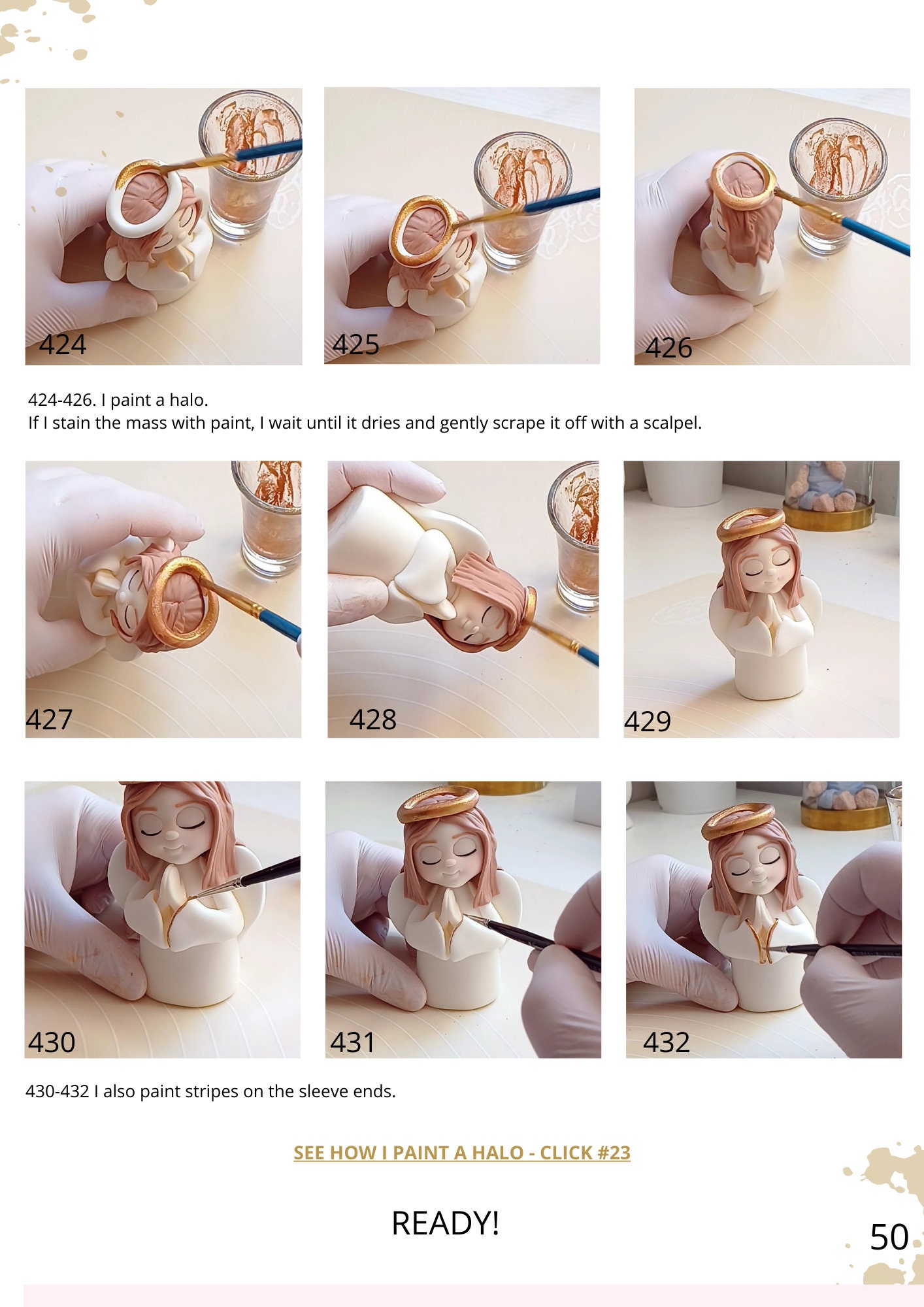 424

425

426

424-426. I paint a halo.
If I stain the mass with paint, I wait until it dries and gently scrape it off with a scalpel.

427

428

429

430

431

432

430-432 I also paint stripes on the sleeve ends.

SEE HOW I PAINT A HALO - CLICK #23

READY!

50