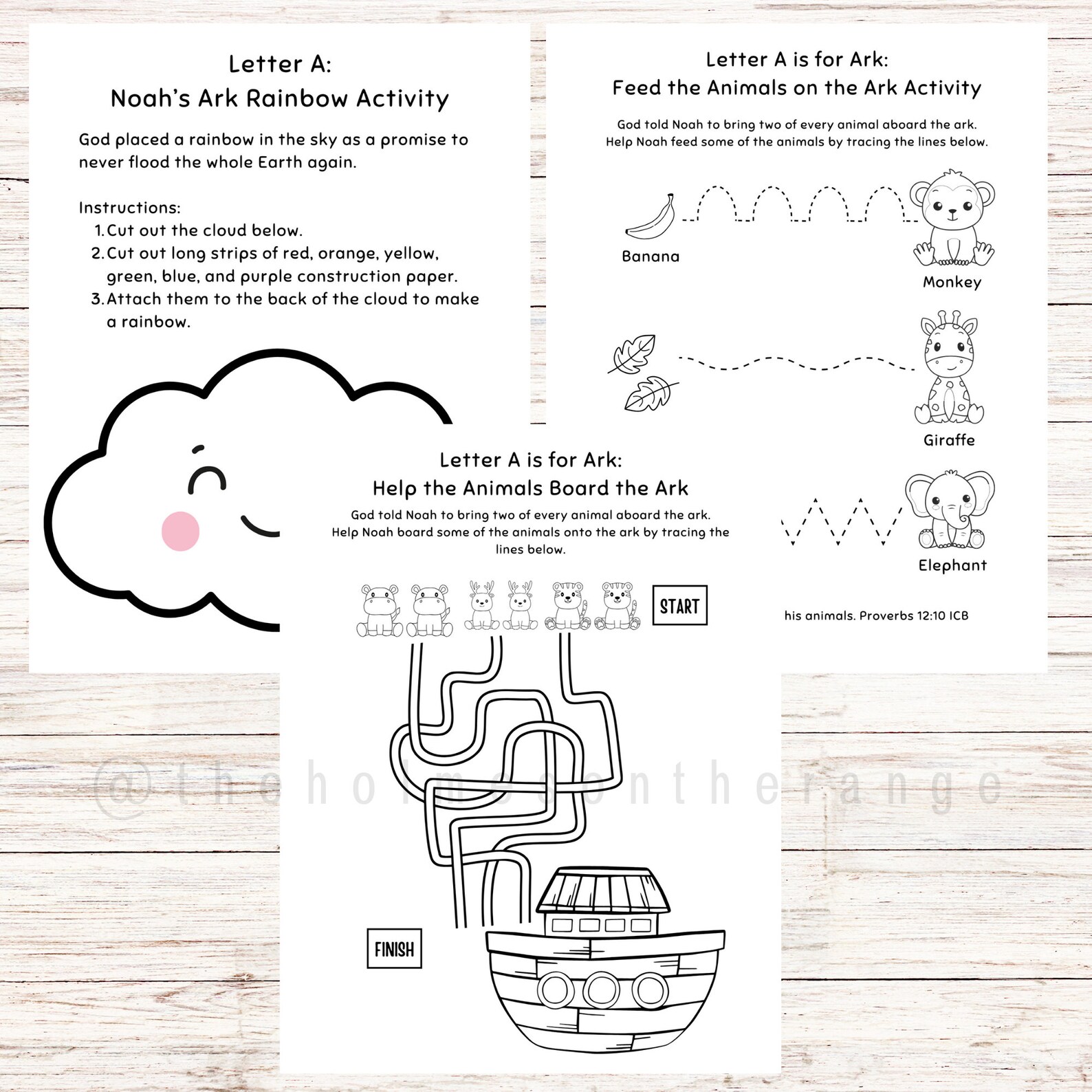 Letter A:
Noah's Ark Rainbow Activity

God placed a rainbow in the sky as a promise to never flood the whole Earth again.

Instructions:
1. Cut out the cloud below.
2. Cut out long strips of red, orange, yellow, green, blue, and purple construction paper.
3. Attach them to the back of the cloud to make a rainbow.

Letter A is for Ark:
Feed the Animals on the Ark Activity

God told Noah to bring two of every animal aboard the ark. Help Noah feed some of the animals by tracing the lines below.

Banana

Monkey

Giraffe

Elephant

his animals. Proverbs 12:10 ICB

Letter A is for Ark:
Help the Animals Board the Ark

God told Noah to bring two of every animal aboard the ark. Help Noah board some of the animals onto the ark by tracing the lines below.

START

FINISH

@theholmesontherange