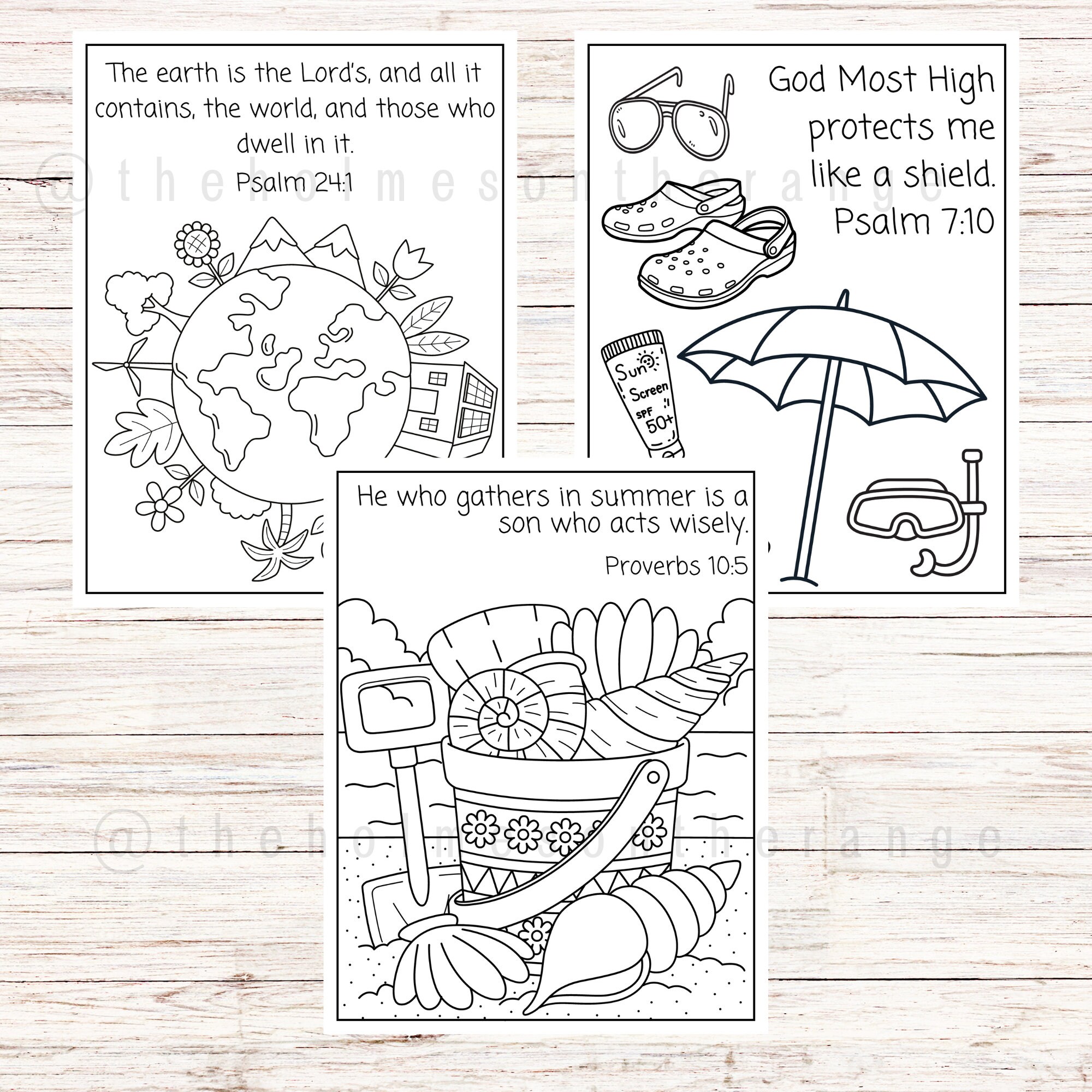 The earth is the Lord's, and all it contains, the world, and those who dwell in it.
Psalm 24:1

@theholmesontherange

God Most High protects me like a shield.
Psalm 7:10

Sun Screen SPF 50+

He who gathers in summer is a son who acts wisely.
Proverbs 10:5

@theholmesontherange