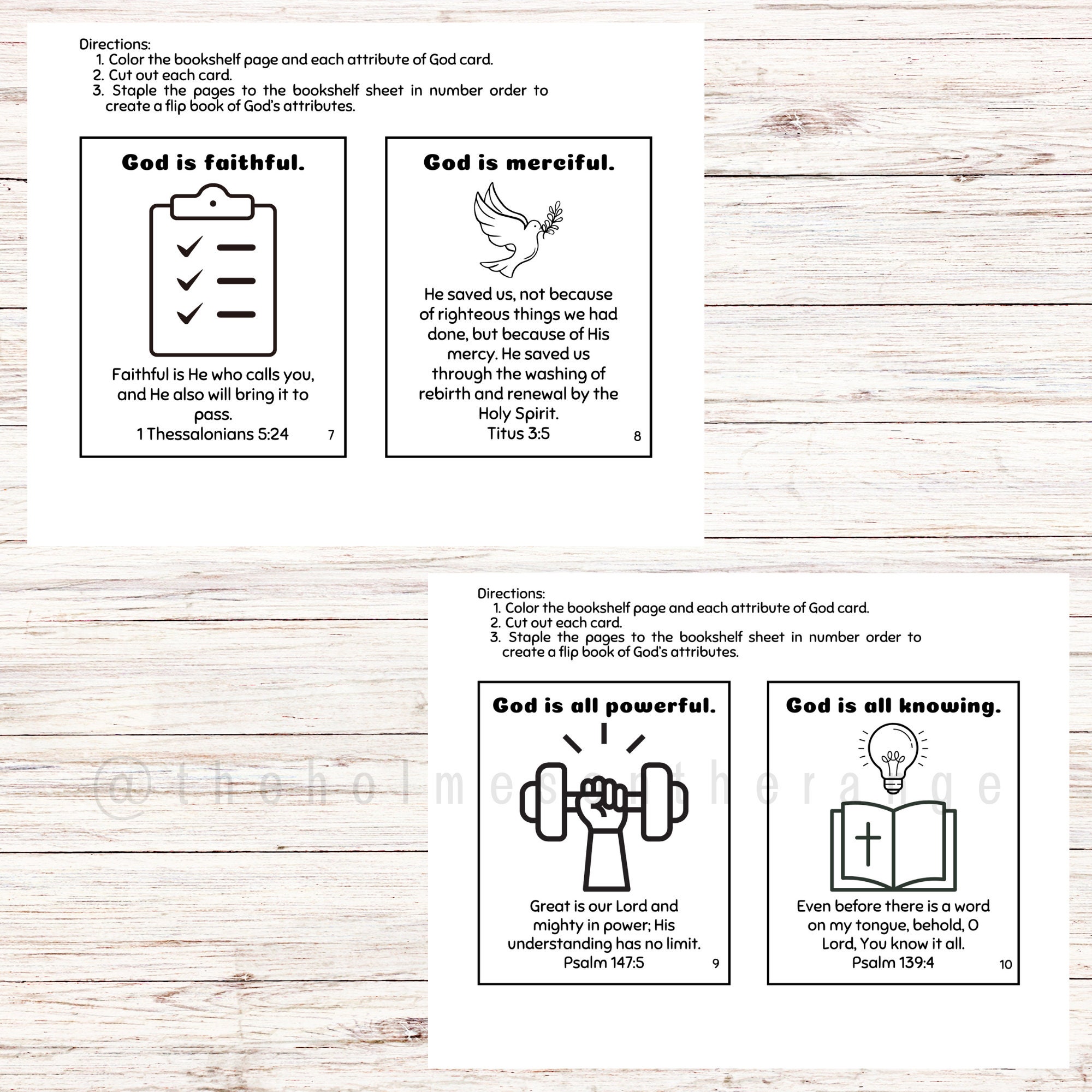 Directions:
1. Color the bookshelf page and each attribute of God card.
2. Cut out each card.
3. Staple the pages to the bookshelf sheet in number order to create a flip book of God's attributes.

God is faithful.

Faithful is He who calls you, and He also will bring it to pass.
1 Thessalonians 5:24
7

God is merciful.

He saved us, not because of righteous things we had done, but because of His mercy. He saved us through the washing of rebirth and renewal by the Holy Spirit.
Titus 3:5
8

@theholmesontherange

Directions:
1. Color the bookshelf page and each attribute of God card.
2. Cut out each card.
3. Staple the pages to the bookshelf sheet in number order to create a flip book of God's attributes.

God is all powerful.

Great is our Lord and mighty in power; His understanding has no limit.
Psalm 147:5
9

God is all knowing.

Even before there is a word on my tongue, behold, O Lord, You know it all.
Psalm 139:4
10