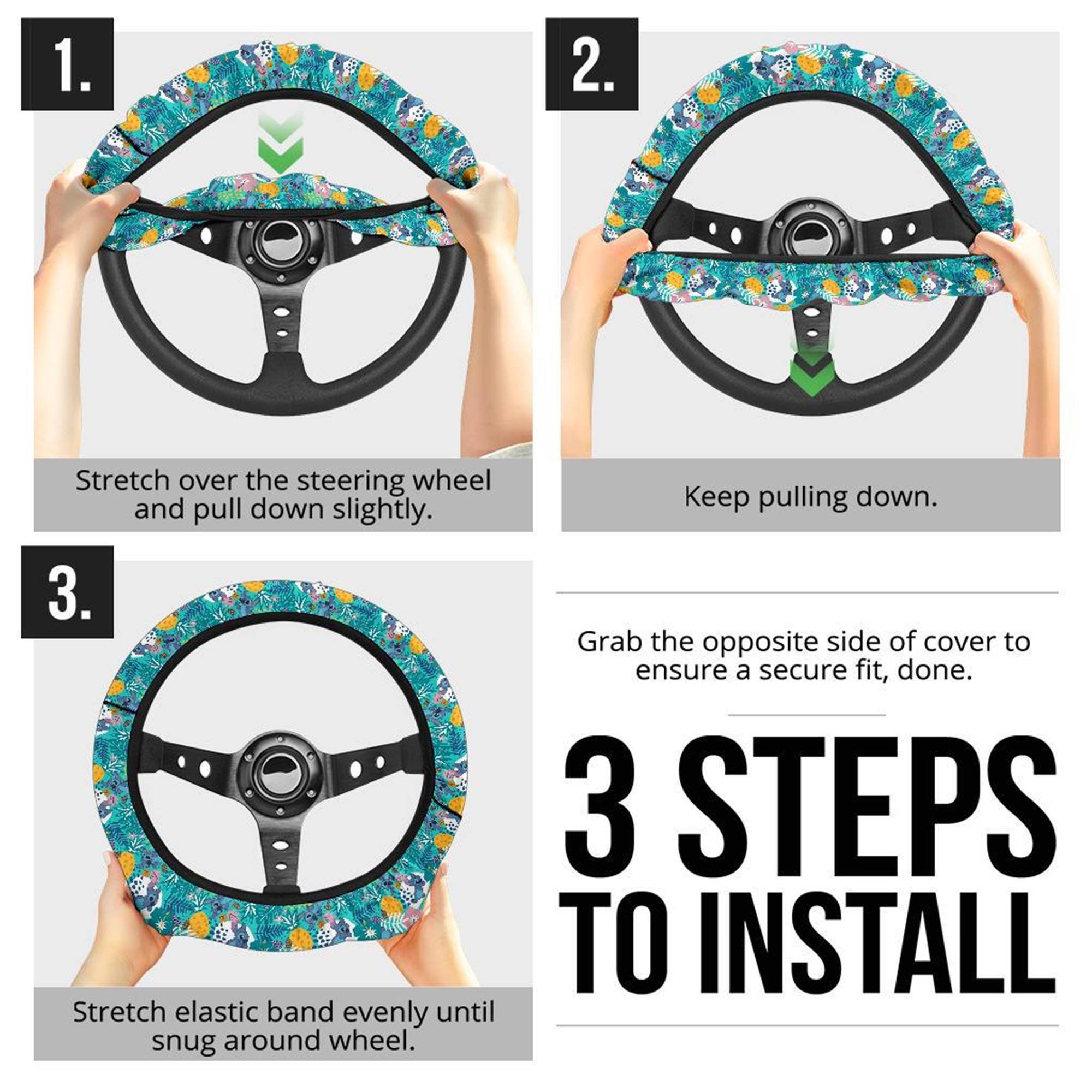 1.

Stretch over the steering wheel and pull down slightly.

2.

Keep pulling down.

3.

Stretch elastic band evenly until snug around wheel.

Grab the opposite side of cover to ensure a secure fit, done.

3 STEPS TO INSTALL