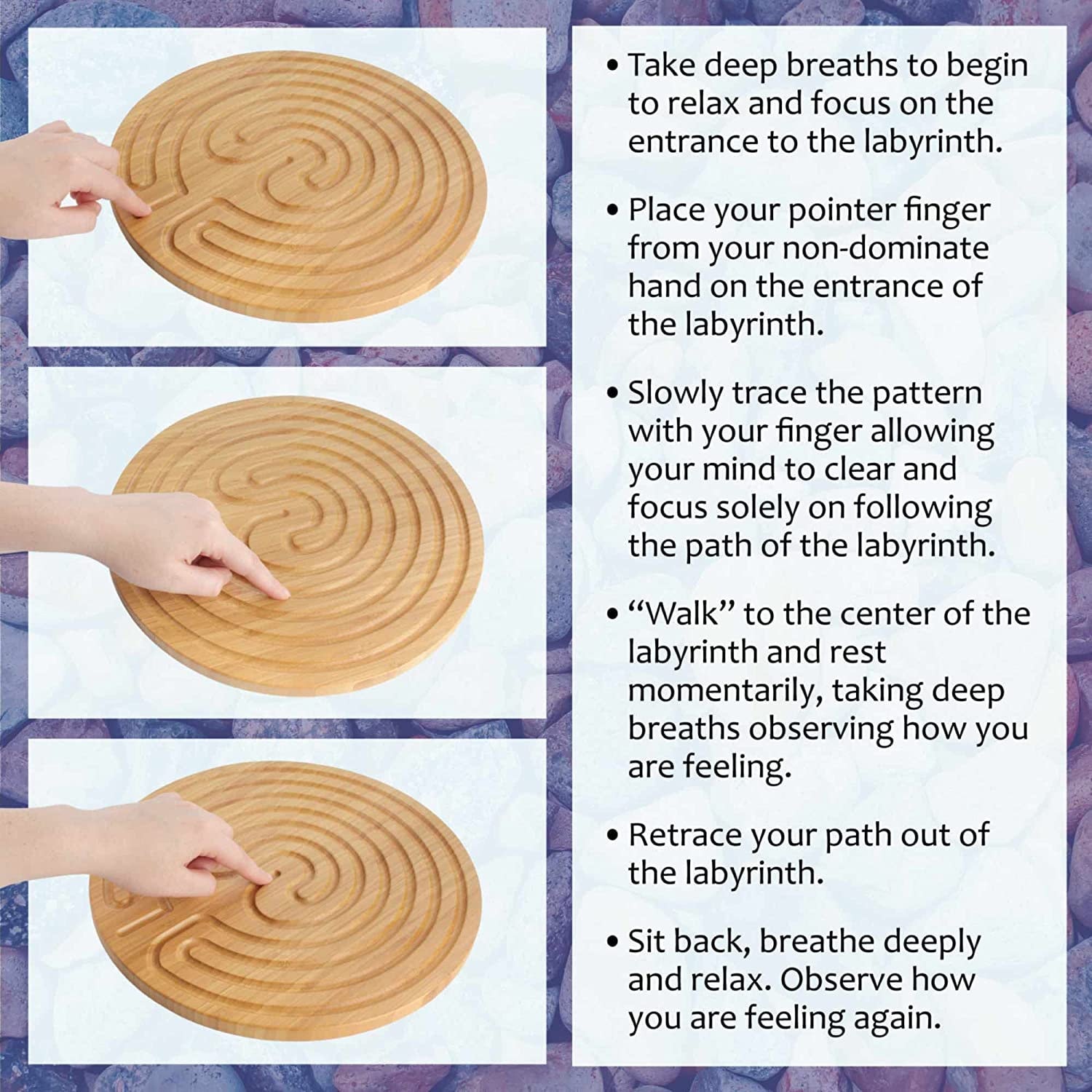 • Take deep breaths to begin to relax and focus on the entrance to the labyrinth.

• Place your pointer finger from your non-dominate hand on the entrance of the labyrinth.

• Slowly trace the pattern with your finger allowing your mind to clear and focus solely on following the path of the labyrinth.

• “Walk” to the center of the labyrinth and rest momentarily, taking deep breaths observing how you are feeling.

• Retrace your path out of the labyrinth.

• Sit back, breathe deeply and relax. Observe how you are feeling again.