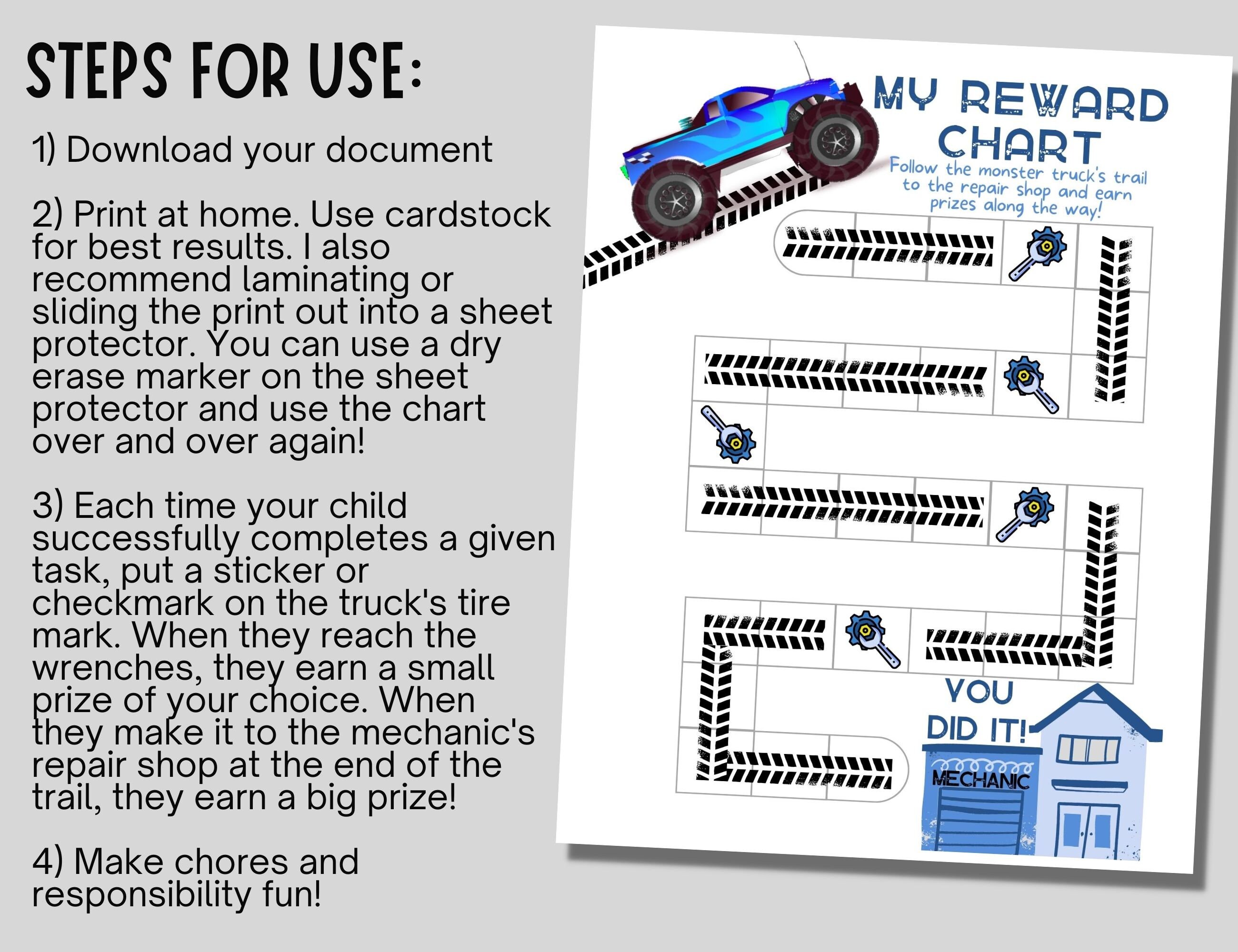 STEPS FOR USE:

1) Download your document

2) Print at home. Use cardstock for best results. I also recommend laminating or sliding the print out into a sheet protector. You can use a dry erase marker on the sheet protector and use the chart over and over again!

3) Each time your child successfully completes a given task, put a sticker or checkmark on the truck's tire mark. When they reach the wrenches, they earn a small prize of your choice. When they make it to the mechanic's repair shop at the end of the trail, they earn a big prize!

4) Make chores and responsibility fun!

MY REWARD CHART

Follow the monster truck's trail to the repair shop and earn prizes along the way!

YOU DID IT!

MECHANIC