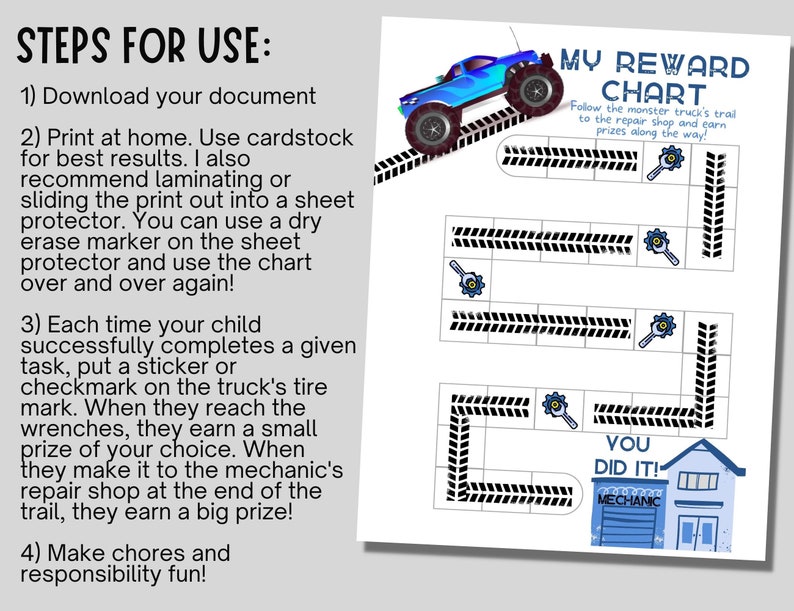 STEPS FOR USE:

1) Download your document

2) Print at home. Use cardstock for best results. I also recommend laminating or sliding the print out into a sheet protector. You can use a dry erase marker on the sheet protector and use the chart over and over again!

3) Each time your child successfully completes a given task, put a sticker or checkmark on the truck's tire mark. When they reach the wrenches, they earn a small prize of your choice. When they make it to the mechanic's repair shop at the end of the trail, they earn a big prize!

4) Make chores and responsibility fun!

MY REWARD CHART

Follow the monster truck's trail to the repair shop and earn prizes along the way!

YOU DID IT!

MECHANIC