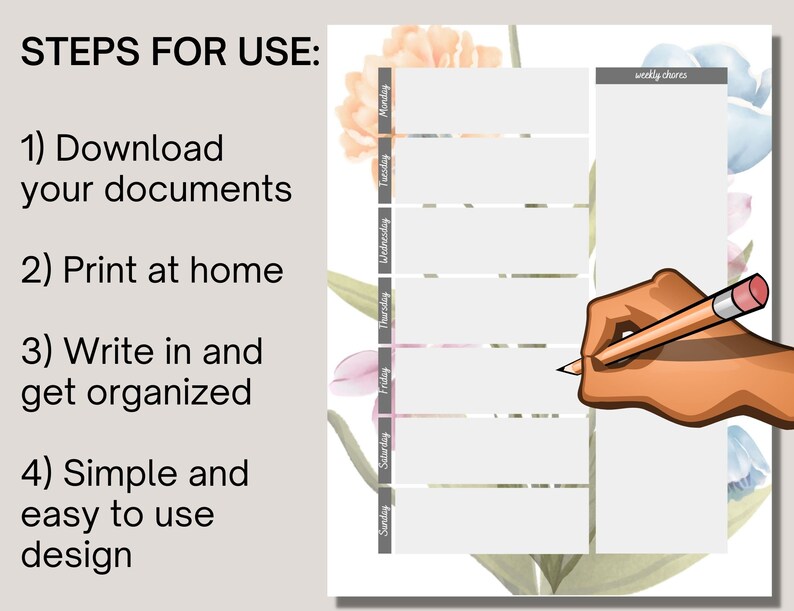 STEPS FOR USE:

1) Download your documents

2) Print at home

3) Write in and get organized

4) Simple and easy to use design

Monday

Tuesday

Wednesday

Thursday

Friday

Saturday

Sunday

weekly chores