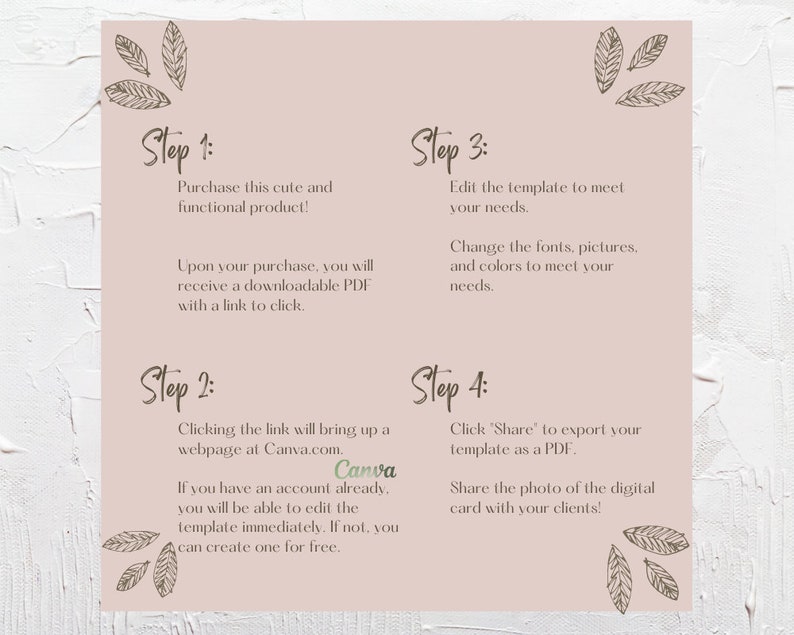 Step 1:

Purchase this cute and functional product!

Upon your purchase, you will receive a downloadable PDF with a link to click.

Step 2:

Clicking the link will bring up a webpage at Canva.com.

Canva

If you have an account already, you will be able to edit the template immediately. If not, you can create one for free.

Step 3:

Edit the template to meet your needs.

Change the fonts, pictures, and colors to meet your needs.

Step 4:

Click "Share" to export your template as a PDF.

Share the photo of the digital card with your clients!