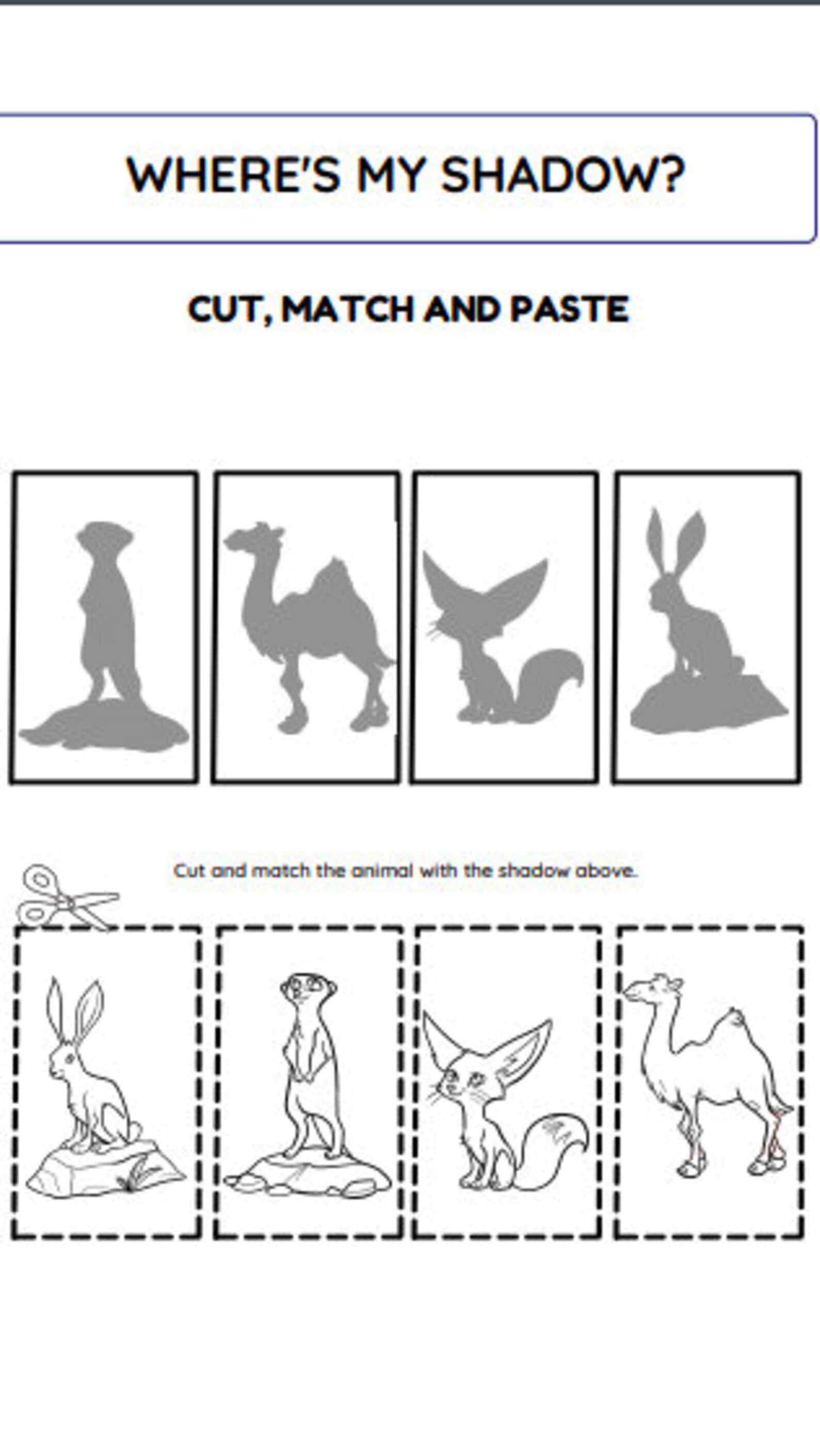 WHERE'S MY SHADOW?

CUT, MATCH AND PASTE

Cut and match the animal with the shadow above.