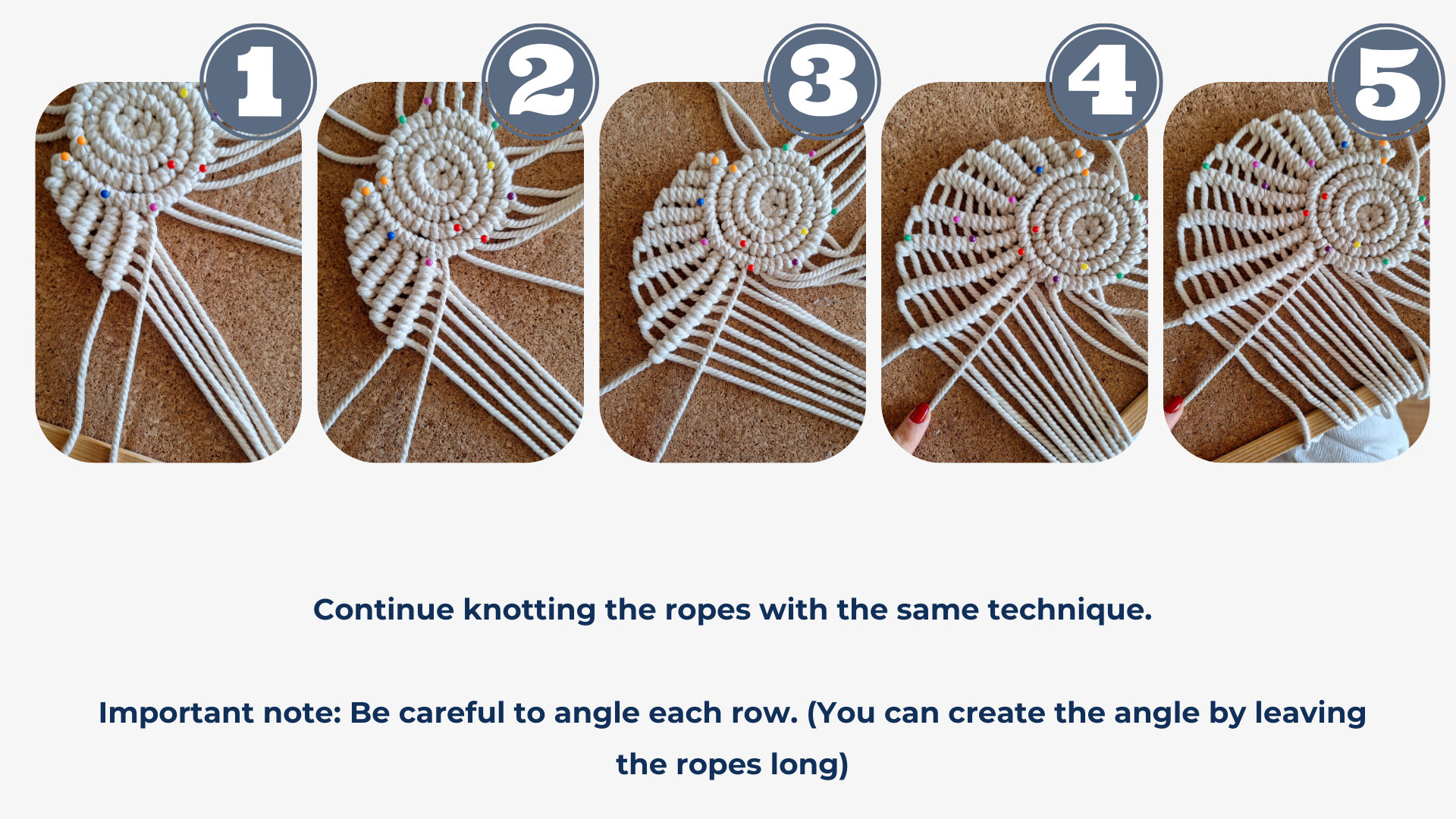 1

2

3

4

5

Continue knotting the ropes with the same technique.

Important note: Be careful to angle each row. (You can create the angle by leaving the ropes long)