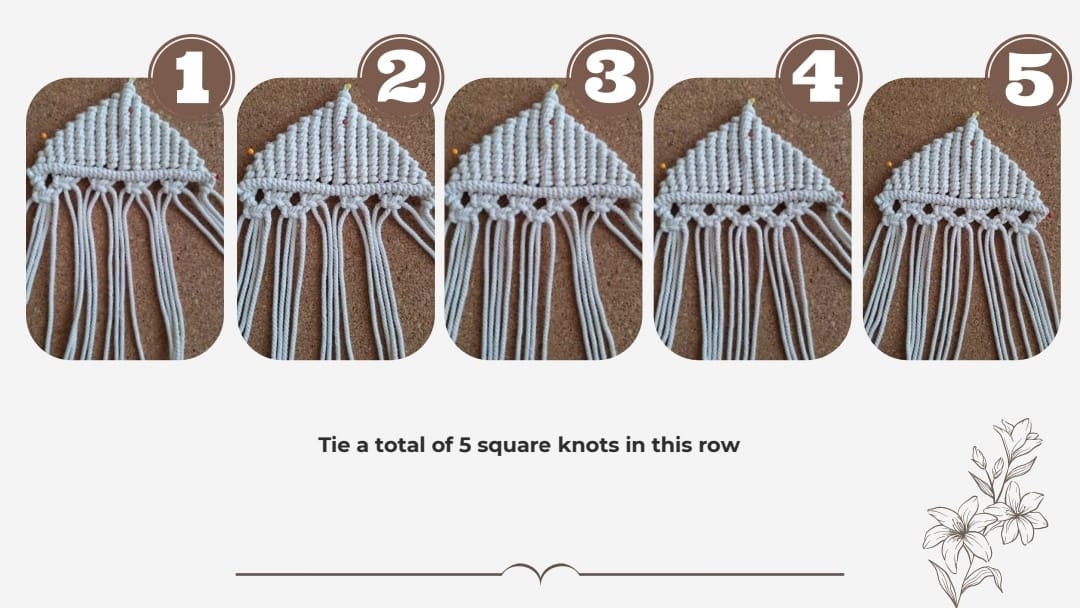 1
2
3
4
5

Tie a total of 5 square knots in this row