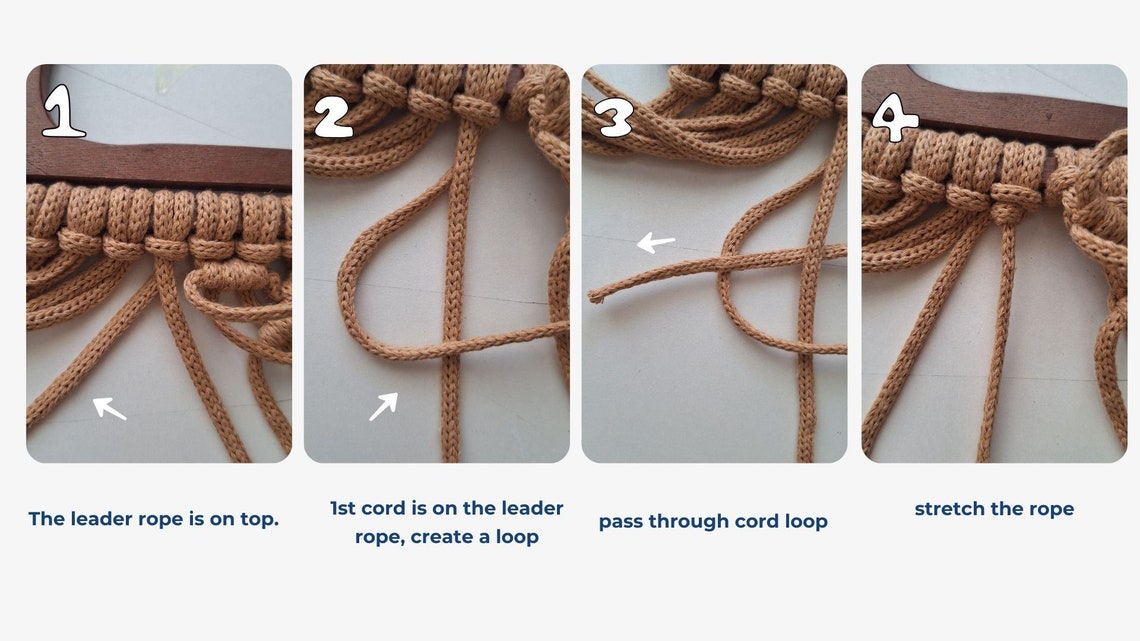 1

2

3

4

The leader rope is on top.

1st cord is on the leader rope, create a loop

pass through cord loop

stretch the rope