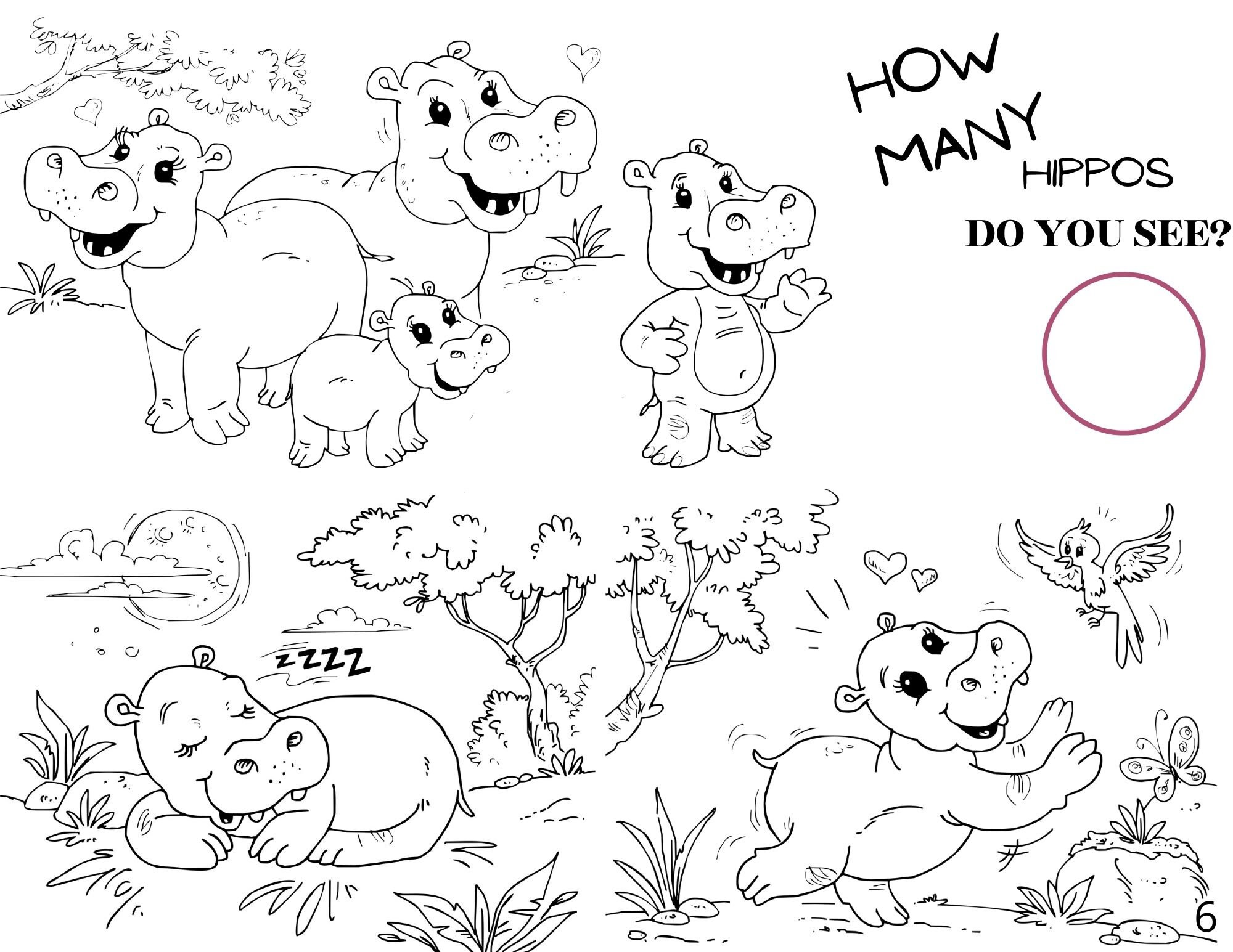 HOW MANY HIPPOS

DO YOU SEE?

zzzz

6