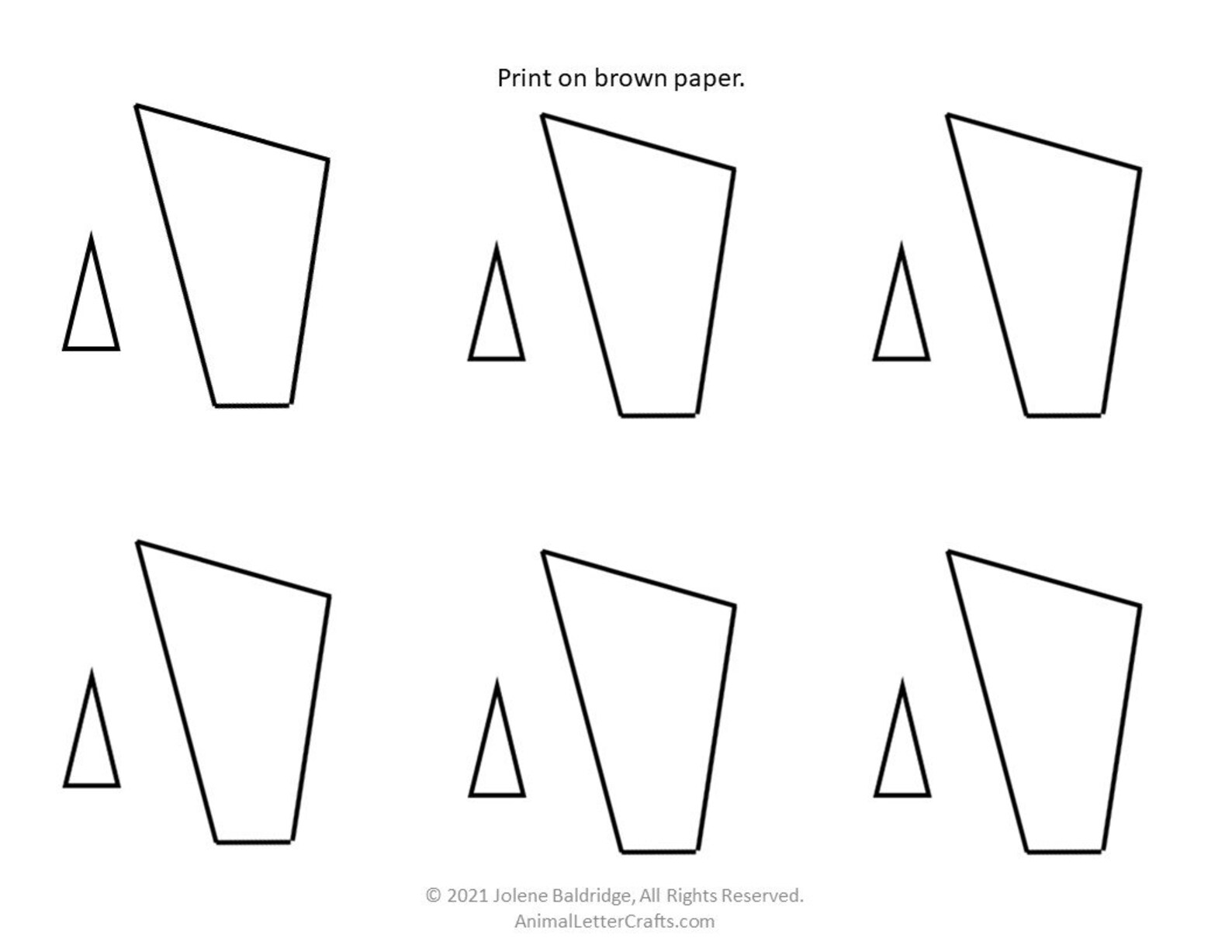 Print on brown paper.

© 2021 Jolene Baldridge, All Rights Reserved.
AnimalLetterCrafts.com