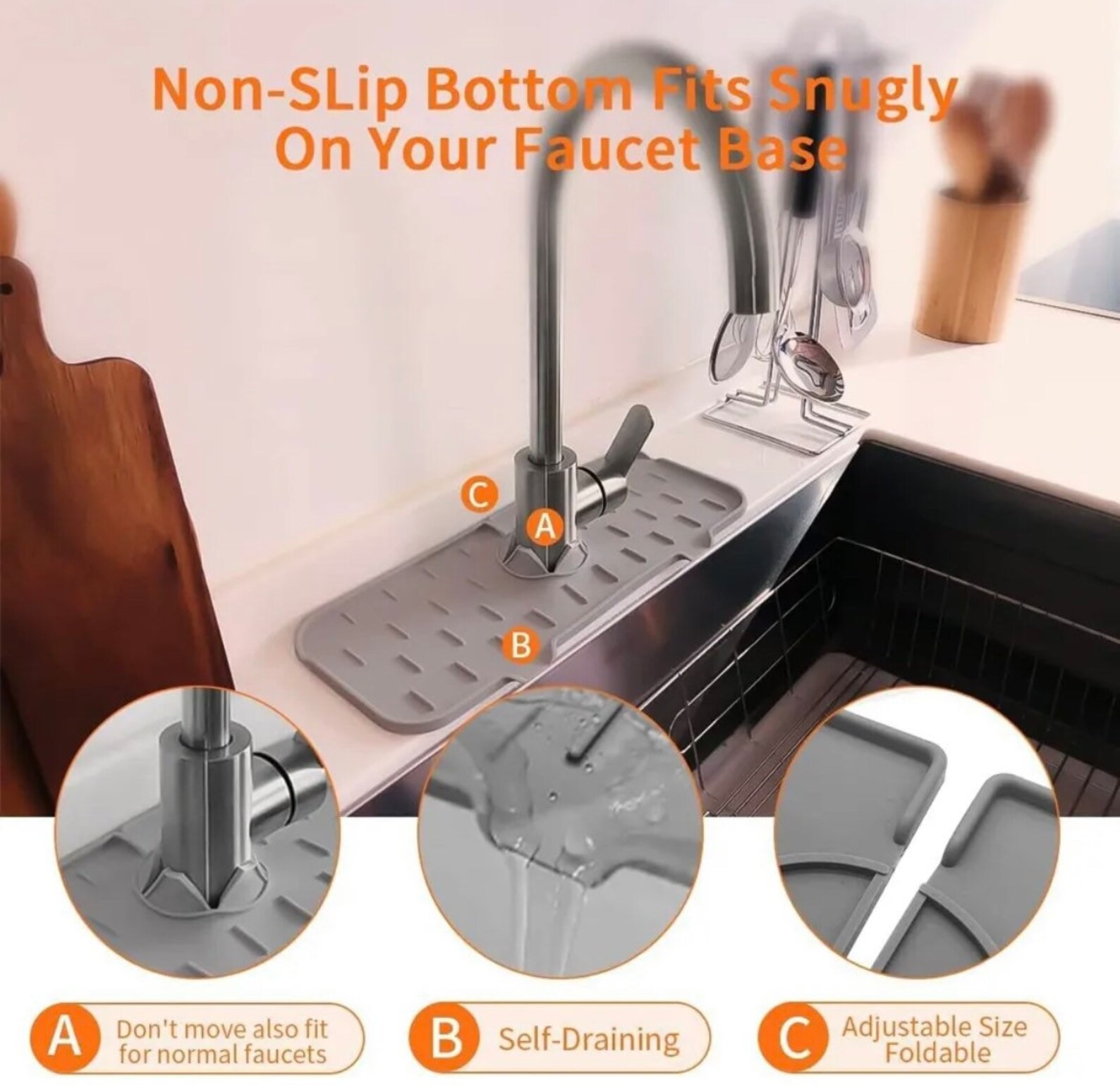 Non-SLip Bottom Fits Snugly On Your Faucet Base

C

A

B

A Don't move also fit for normal faucets

B Self-Draining

C Adjustable Size Foldable