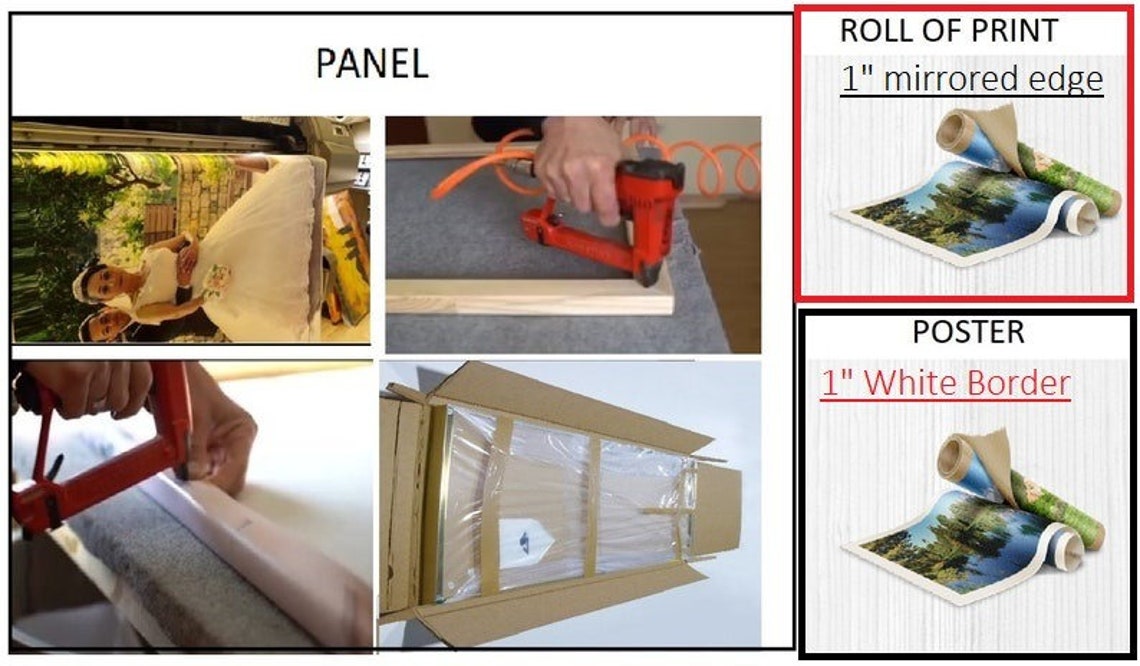 PANEL

ROLL OF PRINT
1" mirrored edge

POSTER
1" White Border