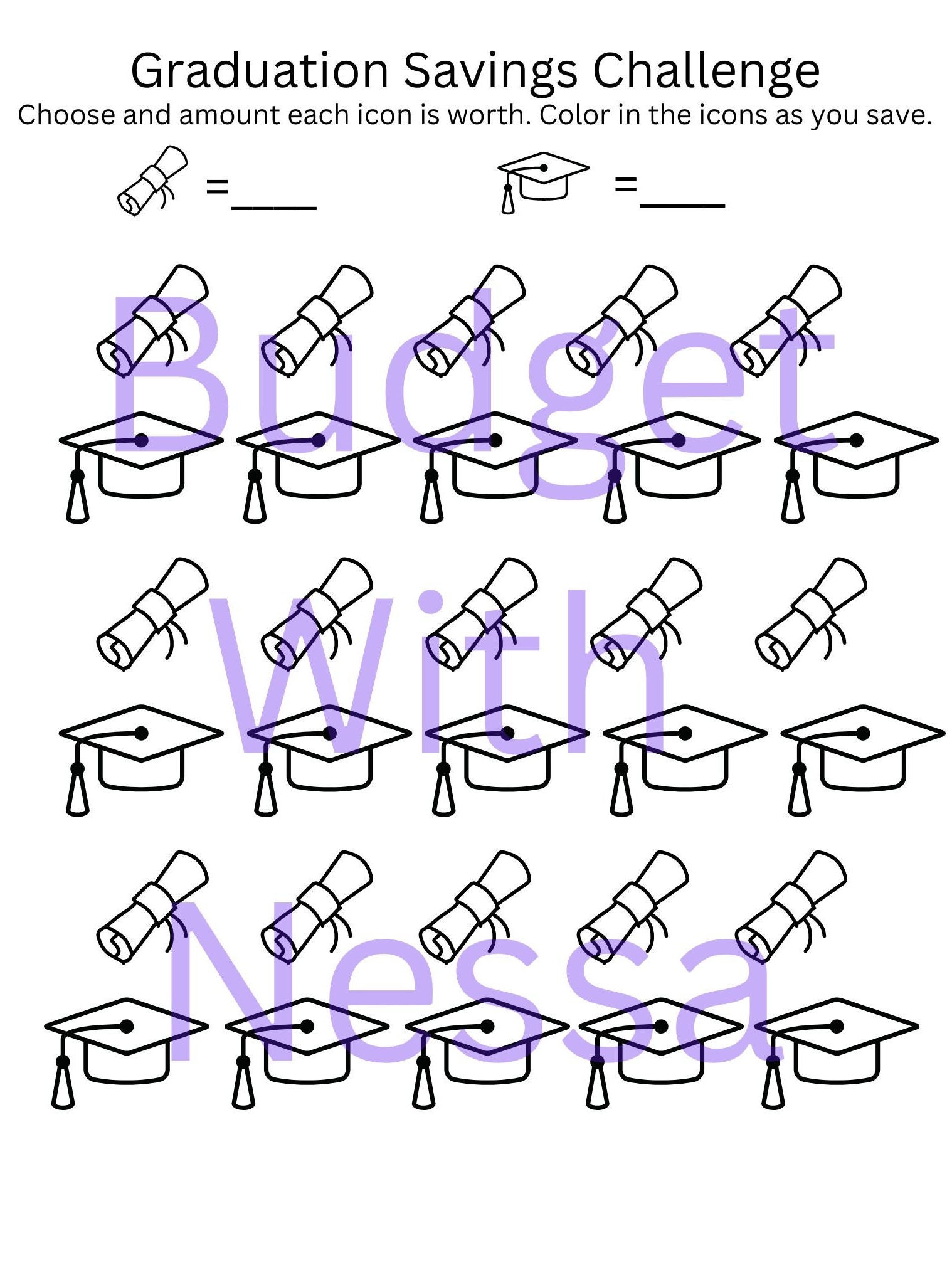 Graduation Savings Challenge
Choose and amount each icon is worth. Color in the icons as you save.

=____ =____

Budget
With
Nessa