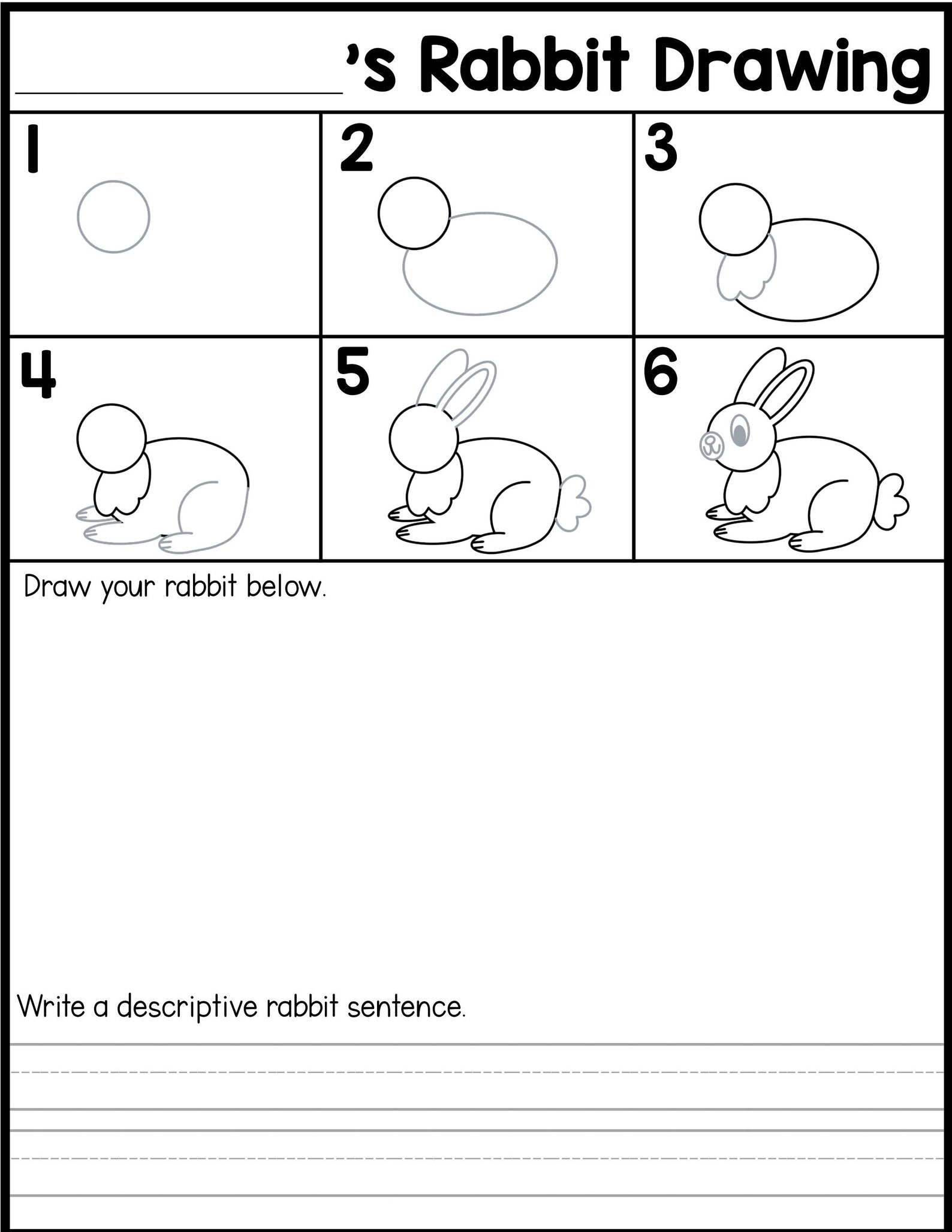 ___________'s Rabbit Drawing

1

2

3

4

5

6

Draw your rabbit below.

Write a descriptive rabbit sentence.