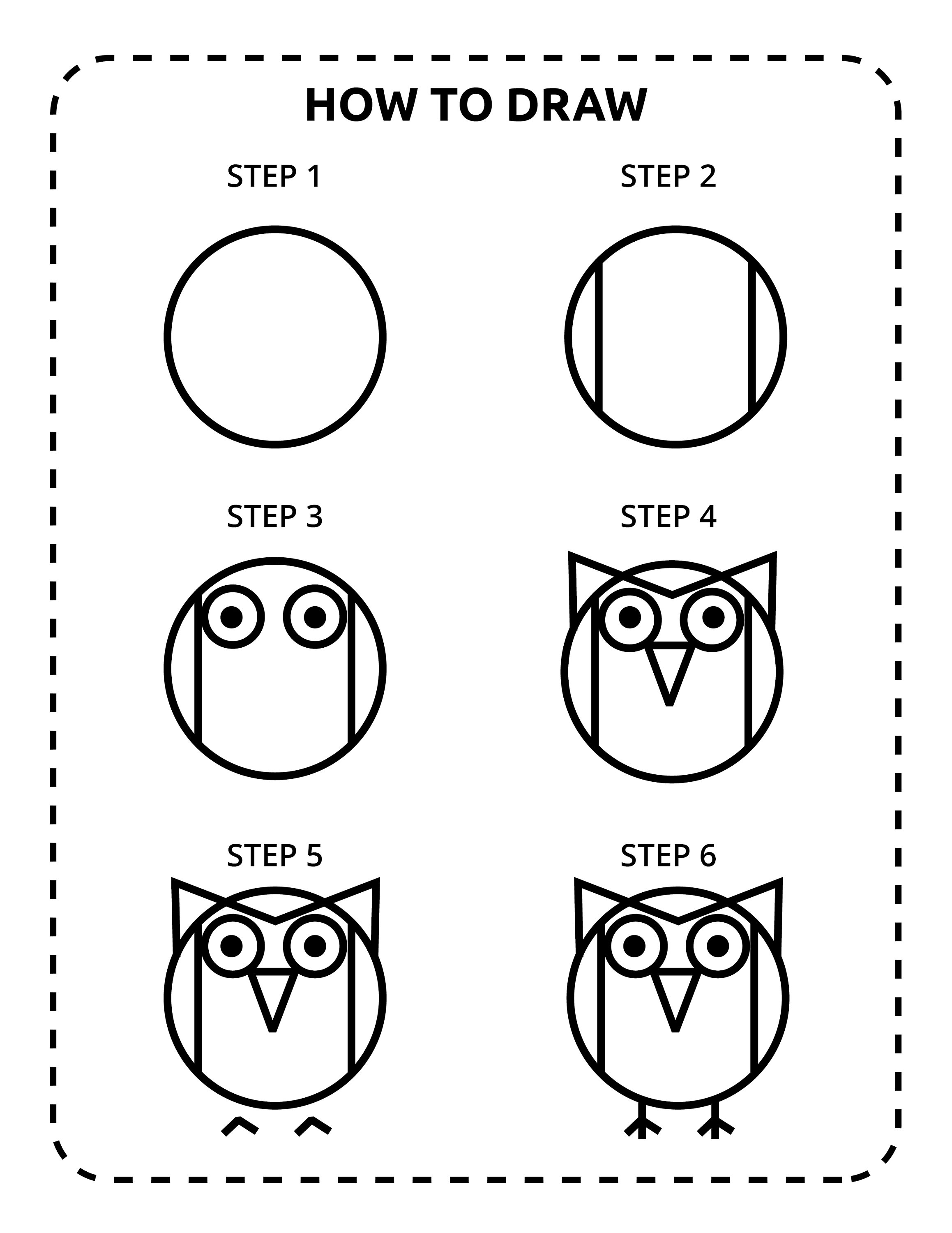 HOW TO DRAW

STEP 1

STEP 2

STEP 3

STEP 4

STEP 5

STEP 6