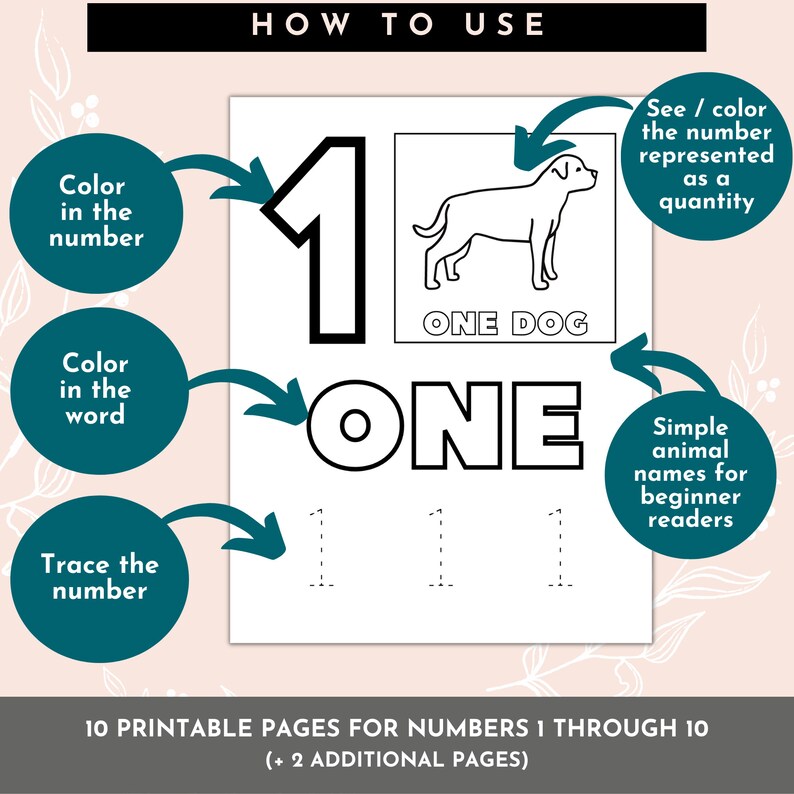 HOW TO USE

Color in the number

Color in the word

Trace the number

1

ONE DOG

ONE

1 1 1

See / color the number represented as a quantity

Simple animal names for beginner readers

10 PRINTABLE PAGES FOR NUMBERS 1 THROUGH 10
(+ 2 ADDITIONAL PAGES)