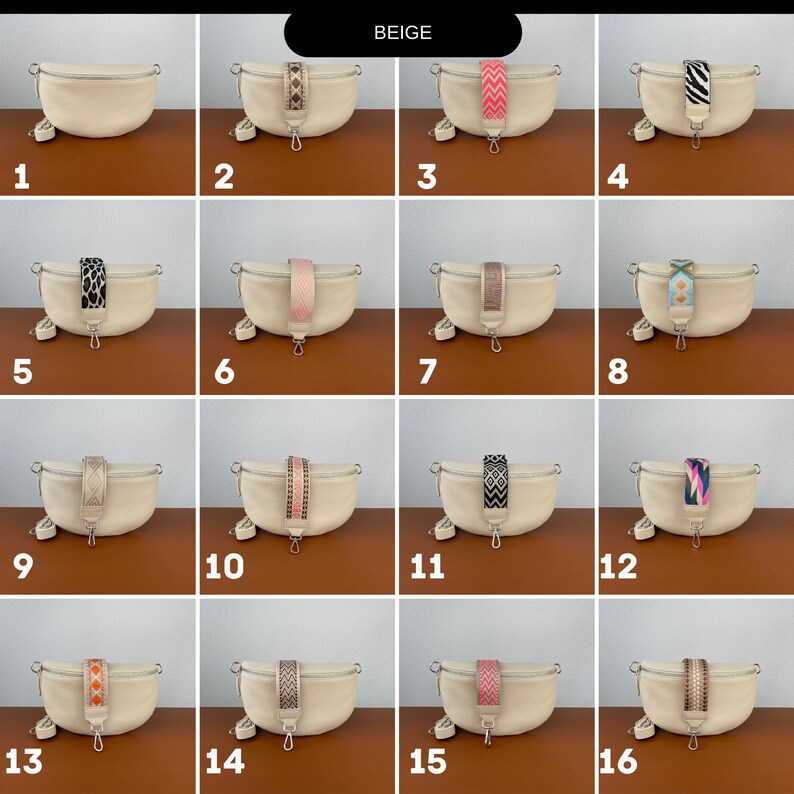 BEIGE

1

2

3

4

5

6

7

8

9

10

11

12

13

14

15

16