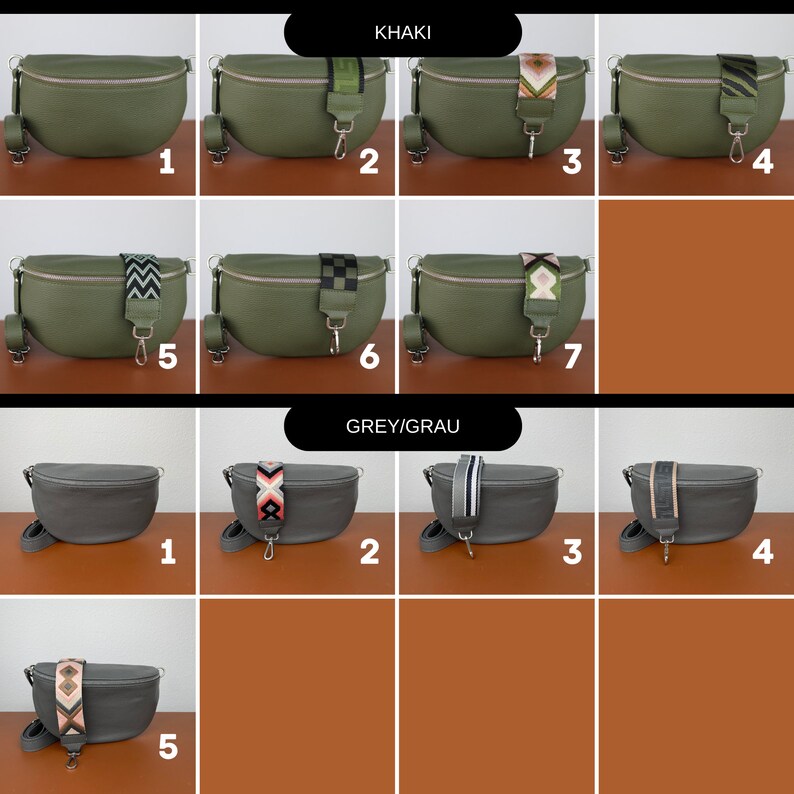 KHAKI

1

2

3

4

5

6

7

GREY/GRAU

1

2

3

4

5