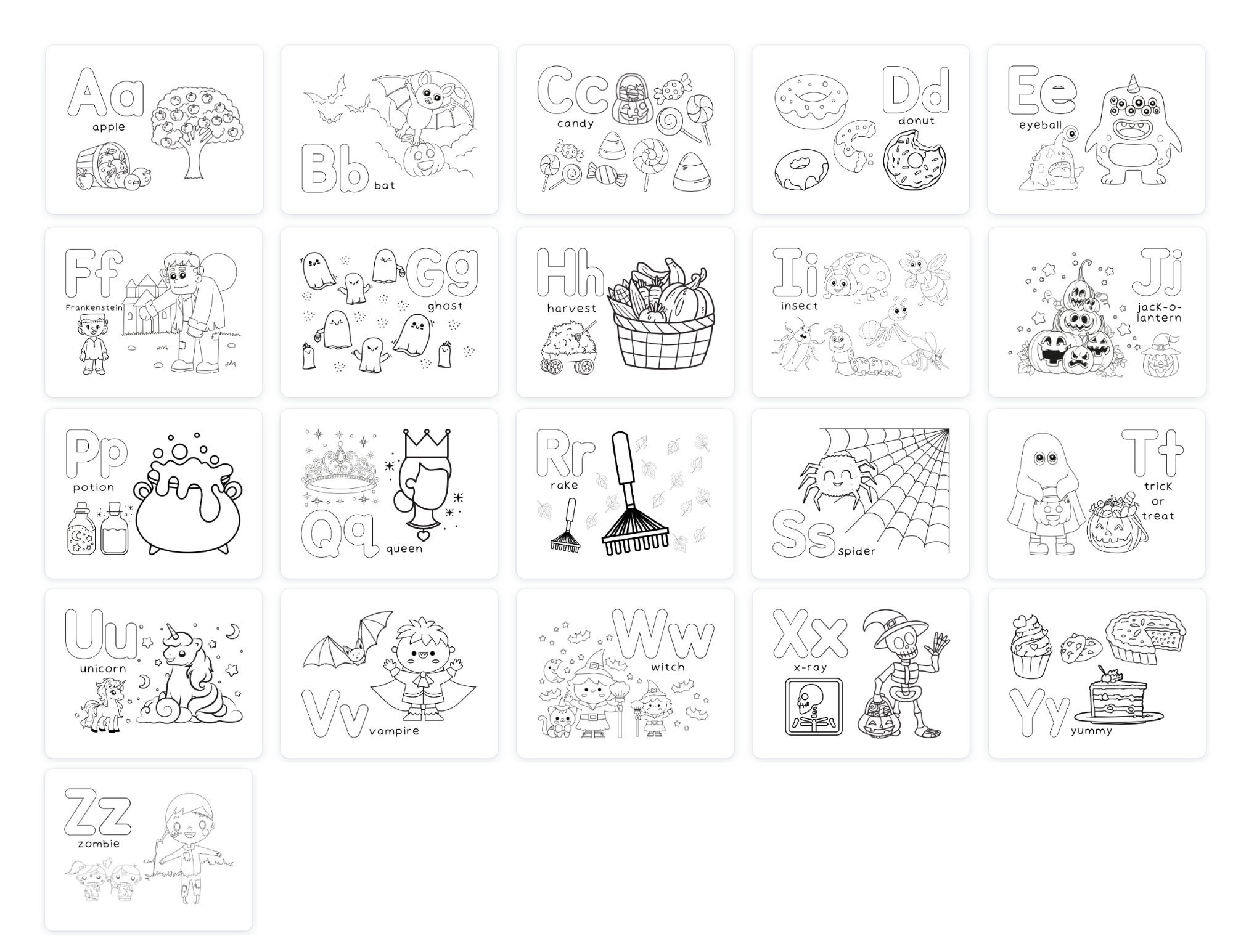 Aa
apple

Bb
bat

Cc
candy

Dd
donut

Ee
eyeball

Ff
Frankenstein

Gg
ghost

Hh
harvest

Ii
insect

Jj
jack-o-lantern

Pp
potion

Qq
queen

Rr
rake

Ss
spider

Tt
trick or treat

Uu
unicorn

Vv
vampire

Ww
witch

Xx
x-ray

Yy
yummy

Zz
zombie