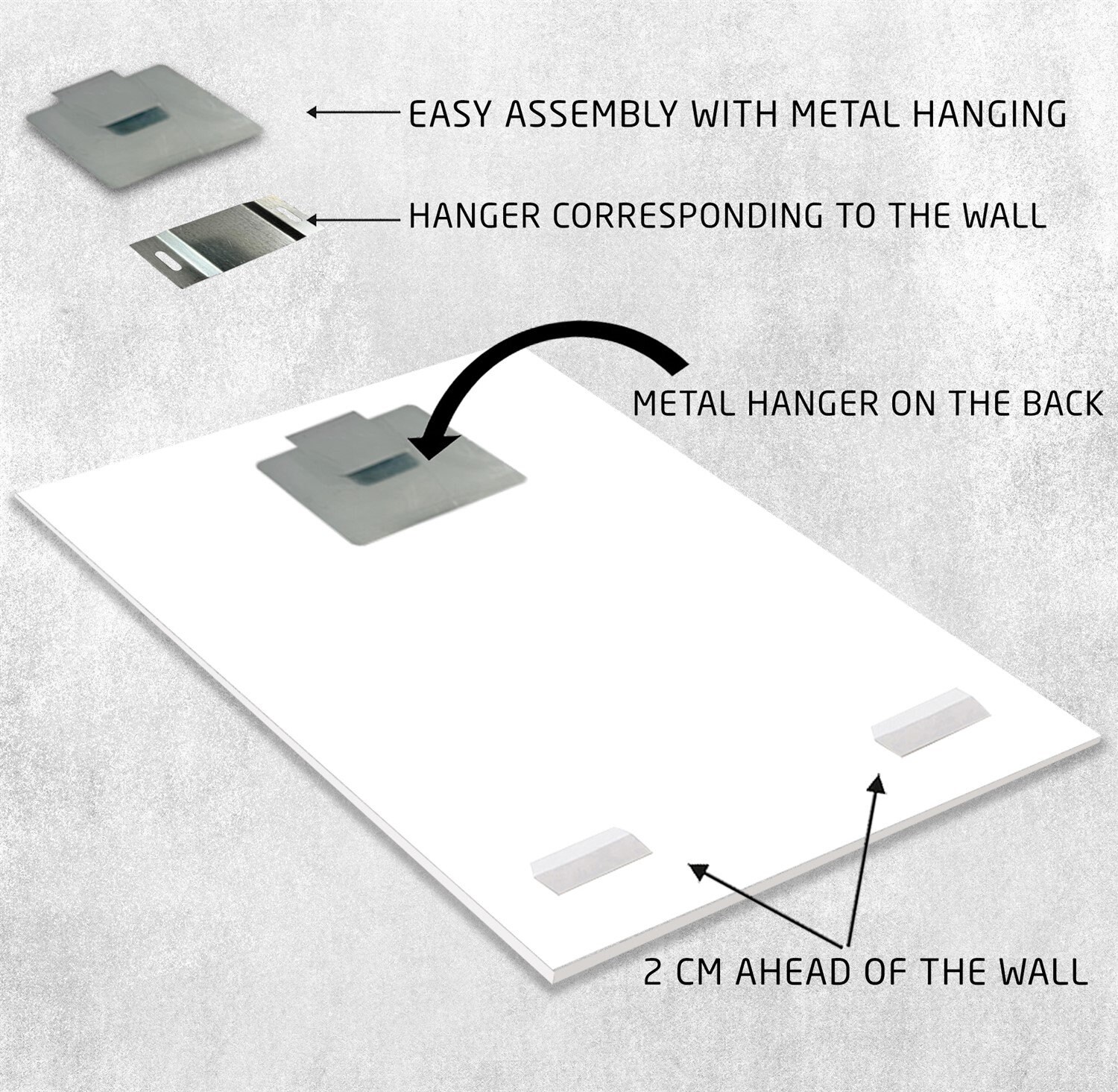 EASY ASSEMBLY WITH METAL HANGING

HANGER CORRESPONDING TO THE WALL

METAL HANGER ON THE BACK

2 CM AHEAD OF THE WALL