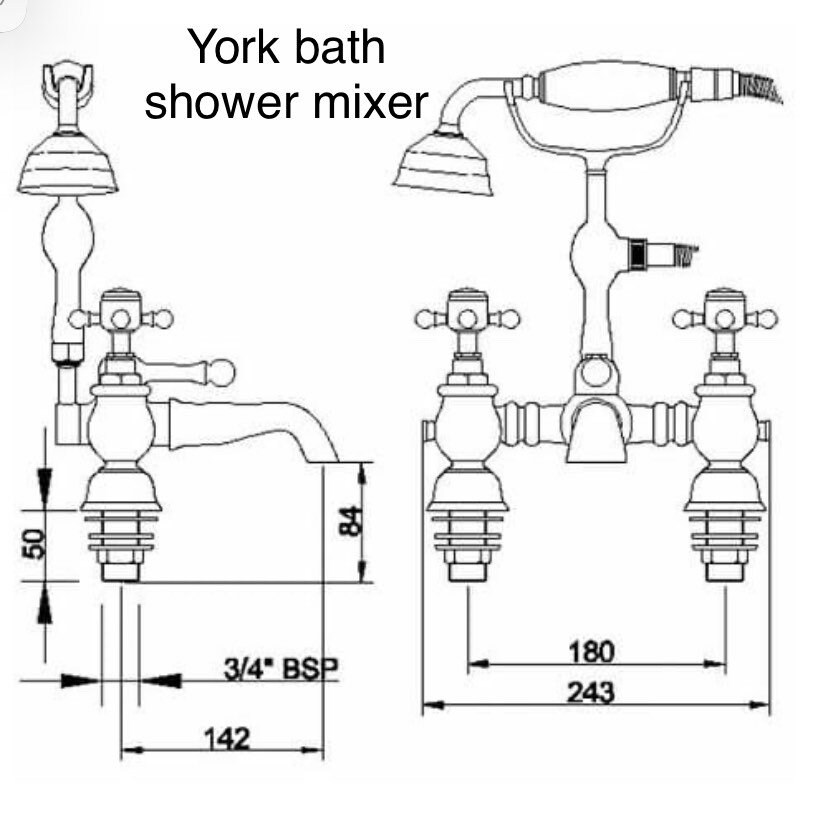 York bath shower mixer

50

84

3/4" BSP

142

180

243