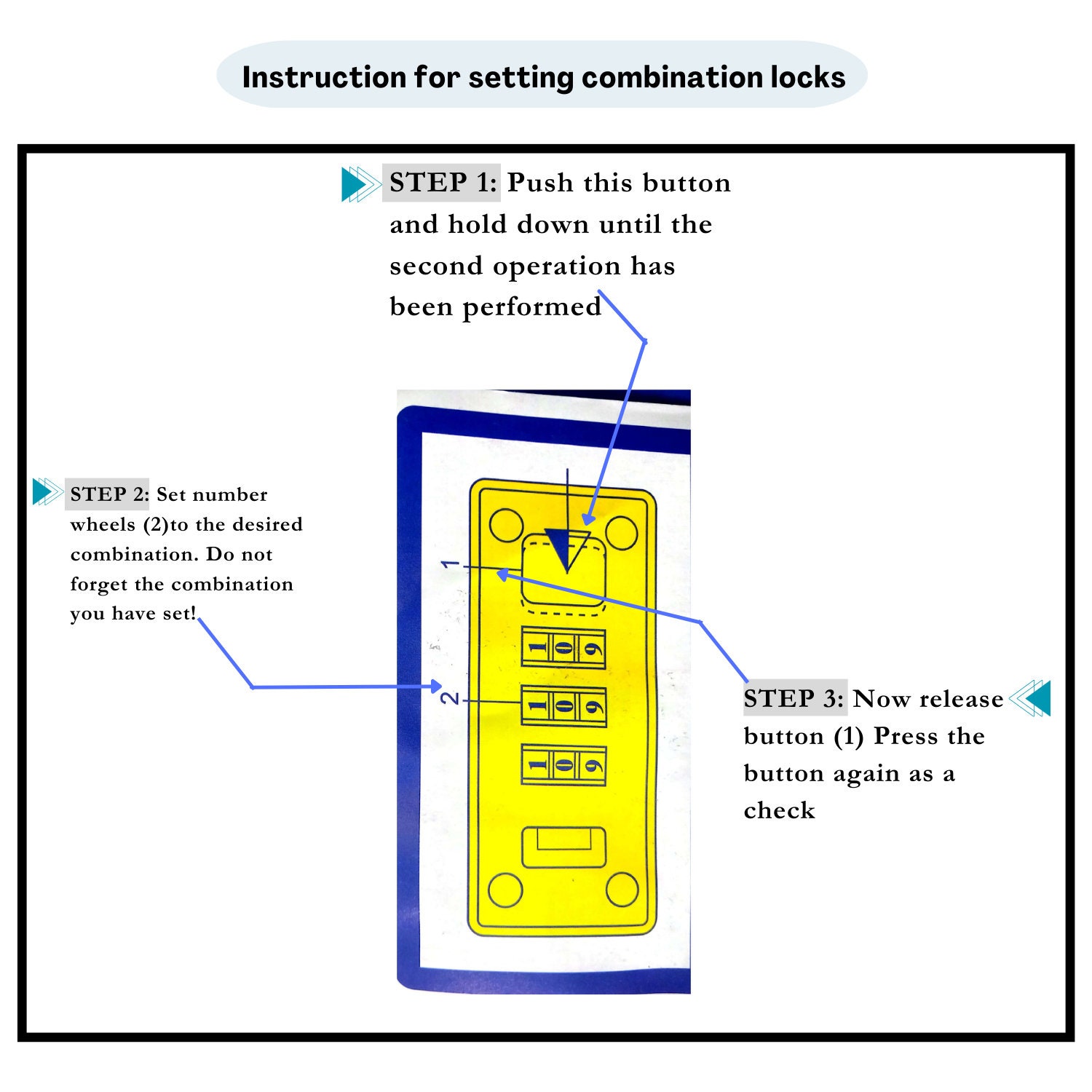 Instruction for setting combination locks

STEP 1: Push this button and hold down until the second operation has been performed

STEP 2: Set number wheels (2)to the desired combination. Do not forget the combination you have set!

1

1 0 9

2

1 0 9

1 0 9

STEP 3: Now release button (1) Press the button again as a check