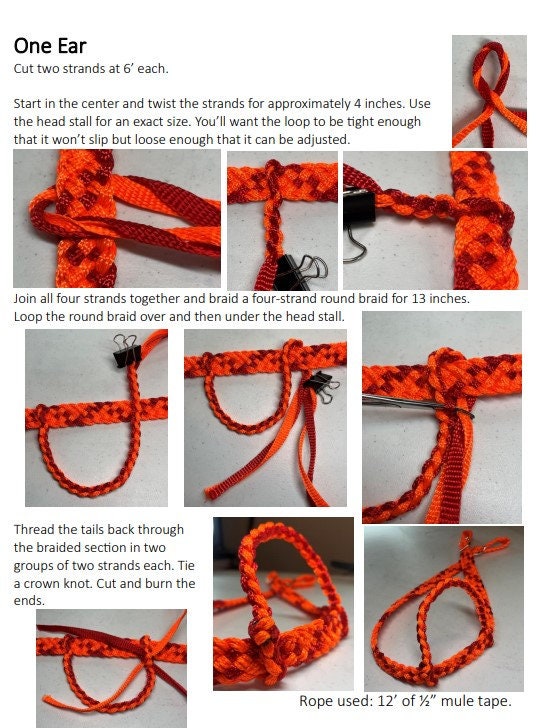 One Ear

Cut two strands at 6' each.

Start in the center and twist the strands for approximately 4 inches. Use the head stall for an exact size. You'll want the loop to be tight enough that it won't slip but loose enough that it can be adjusted.

Join all four strands together and braid a four-strand round braid for 13 inches. Loop the round braid over and then under the head stall.

Thread the tails back through the braided section in two groups of two strands each. Tie a crown knot. Cut and burn the ends.

Rope used: 12' of ½" mule tape.