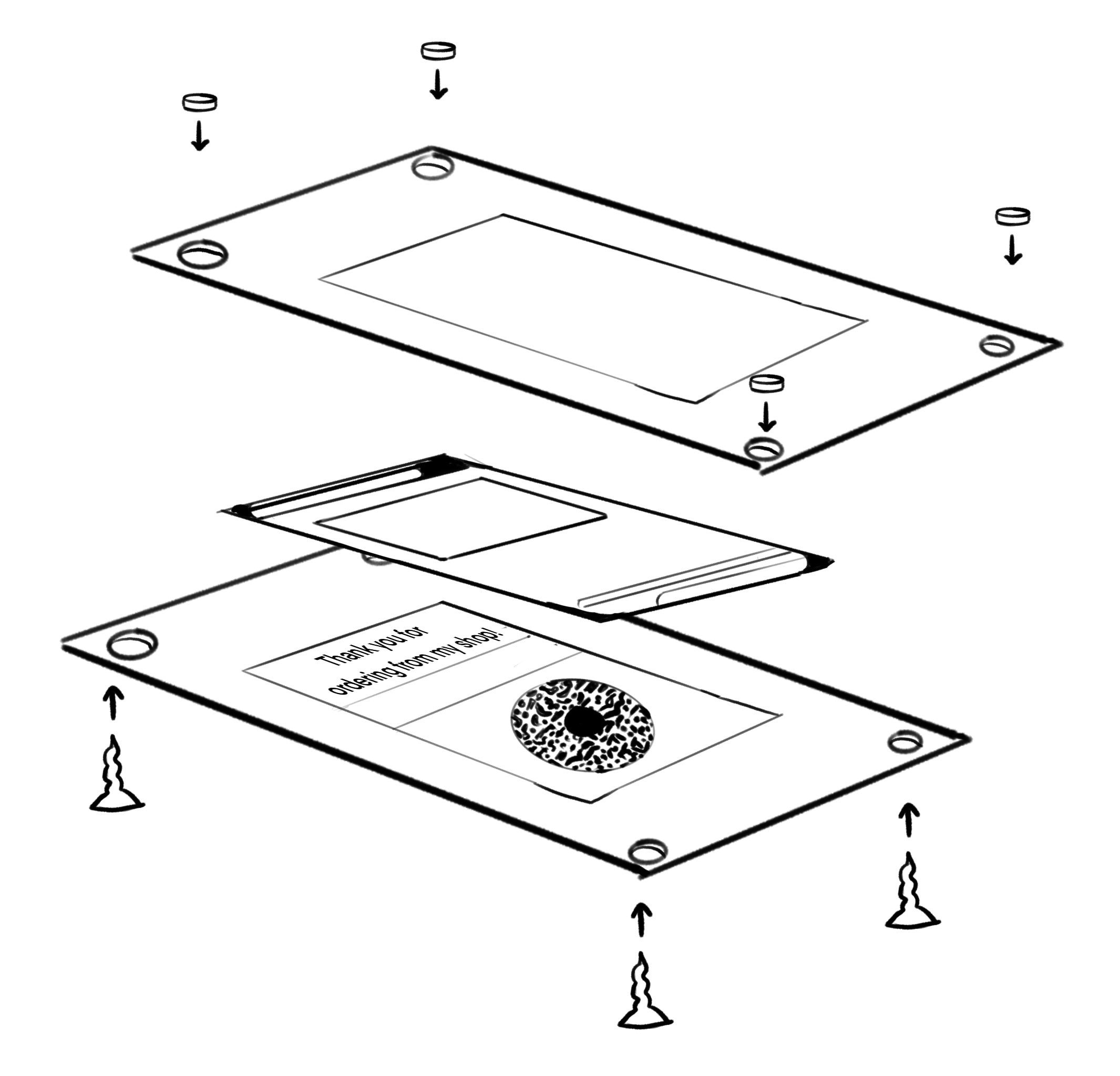 Thank you for ordering from my shop!