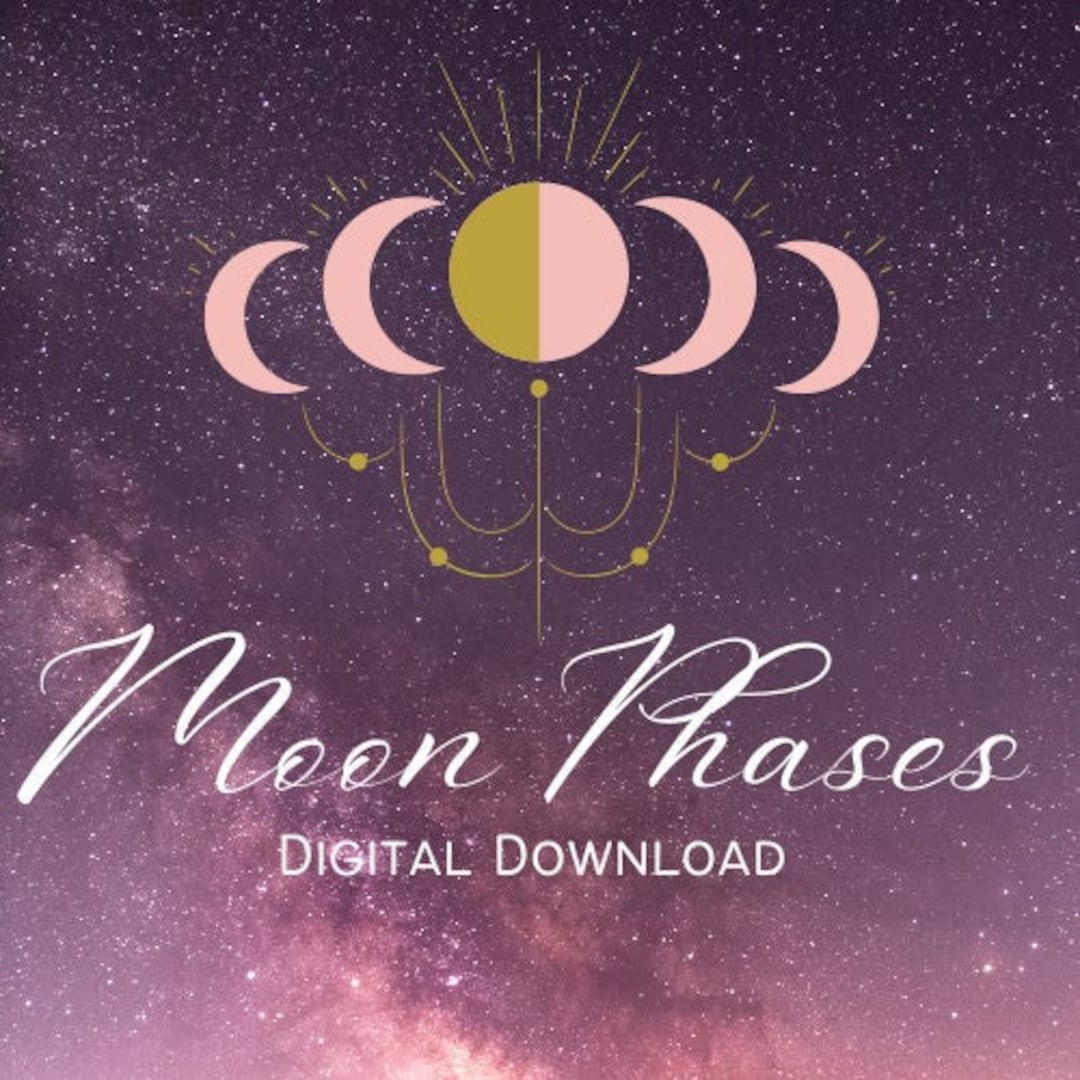 Moon Phases

Digital Download