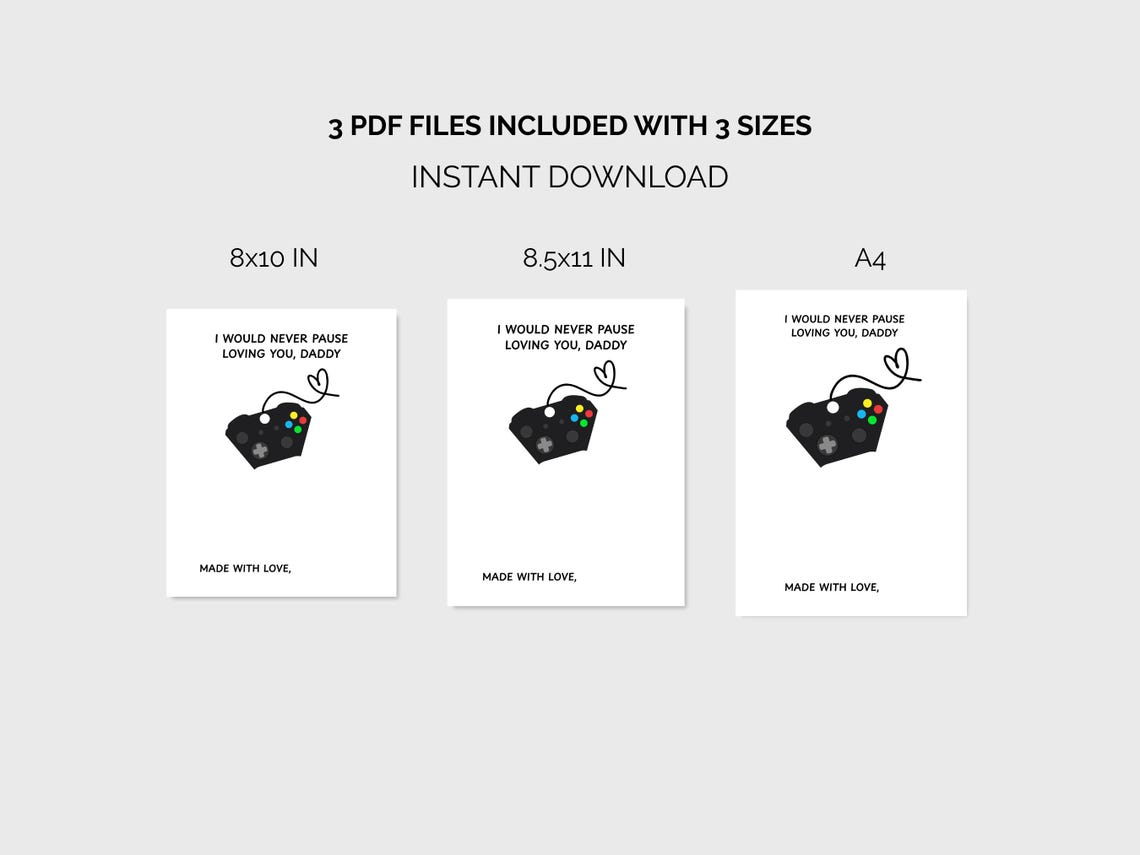 3 PDF FILES INCLUDED WITH 3 SIZES
INSTANT DOWNLOAD

8x10 IN

I WOULD NEVER PAUSE LOVING YOU, DADDY

MADE WITH LOVE,

8.5x11 IN

I WOULD NEVER PAUSE LOVING YOU, DADDY

MADE WITH LOVE,

A4

I WOULD NEVER PAUSE LOVING YOU, DADDY

MADE WITH LOVE,