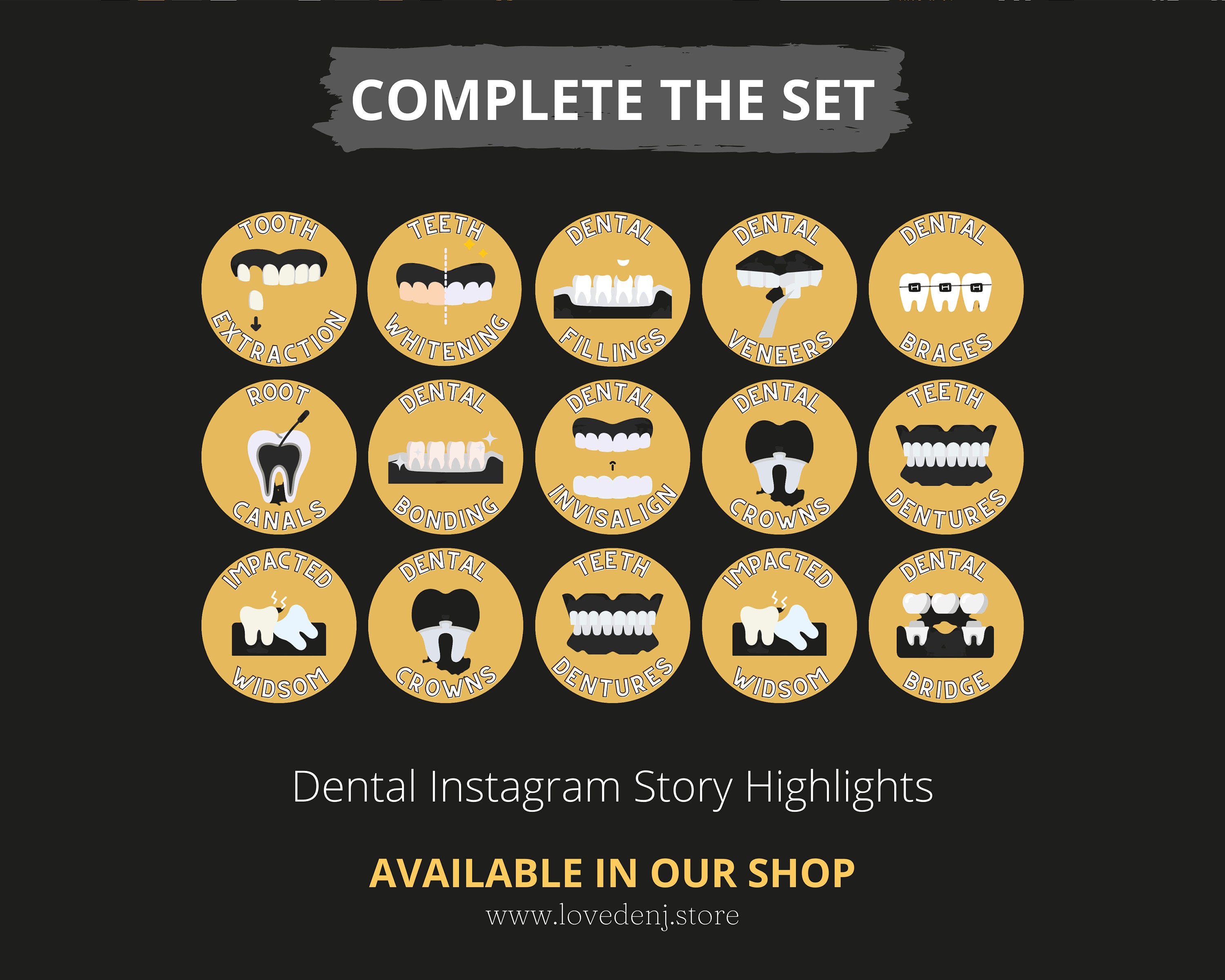 COMPLETE THE SET

TOOTH EXTRACTION

TEETH WHITENING

DENTAL FILLINGS

DENTAL VENEERS

DENTAL BRACES

ROOT CANALS

DENTAL BONDING

DENTAL INVISALIGN

DENTAL CROWNS

TEETH DENTURES

IMPACTED WIDSOM

DENTAL CROWNS

TEETH DENTURES

IMPACTED WIDSOM

DENTAL BRIDGE

Dental Instagram Story Highlights

AVAILABLE IN OUR SHOP

www.lovedenj.store