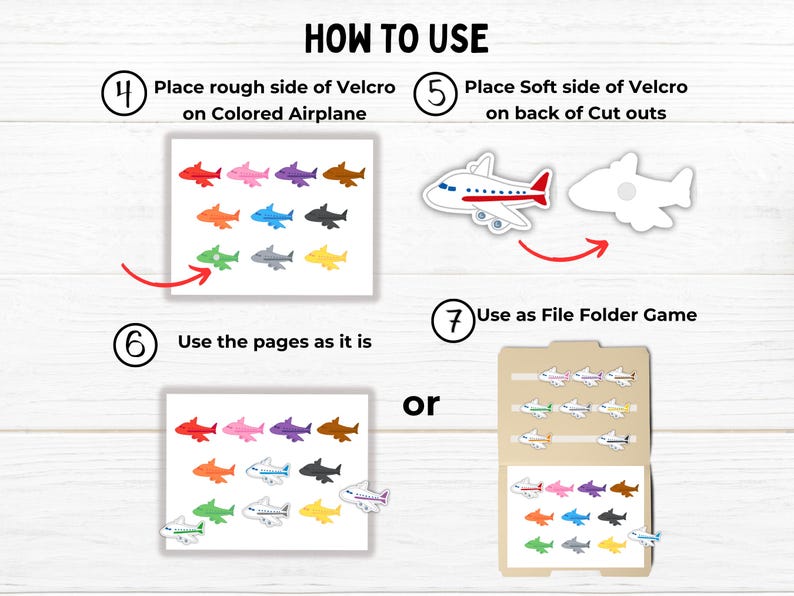 HOW TO USE

4 Place rough side of Velcro on Colored Airplane

5 Place Soft side of Velcro on back of Cut outs

6 Use the pages as it is

or

7 Use as File Folder Game