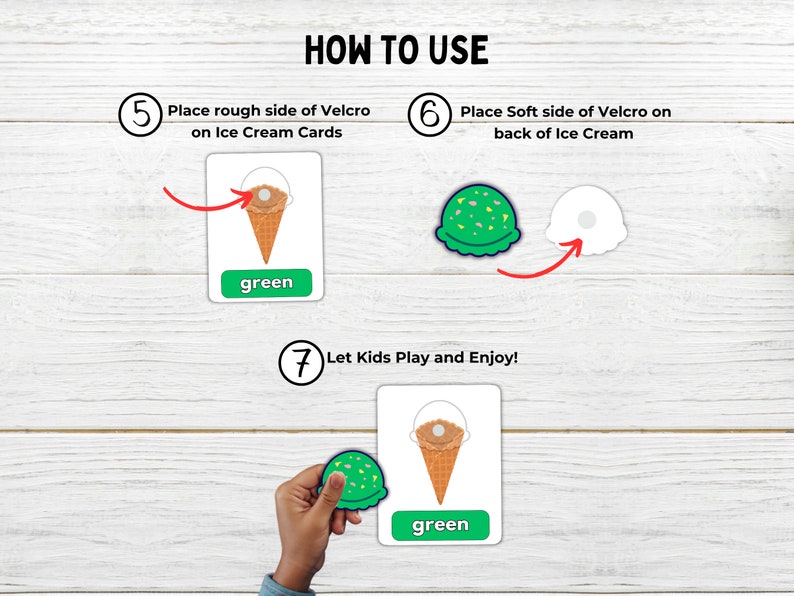 HOW TO USE

5 Place rough side of Velcro on Ice Cream Cards

green

6 Place Soft side of Velcro on back of Ice Cream

7 Let Kids Play and Enjoy!

green