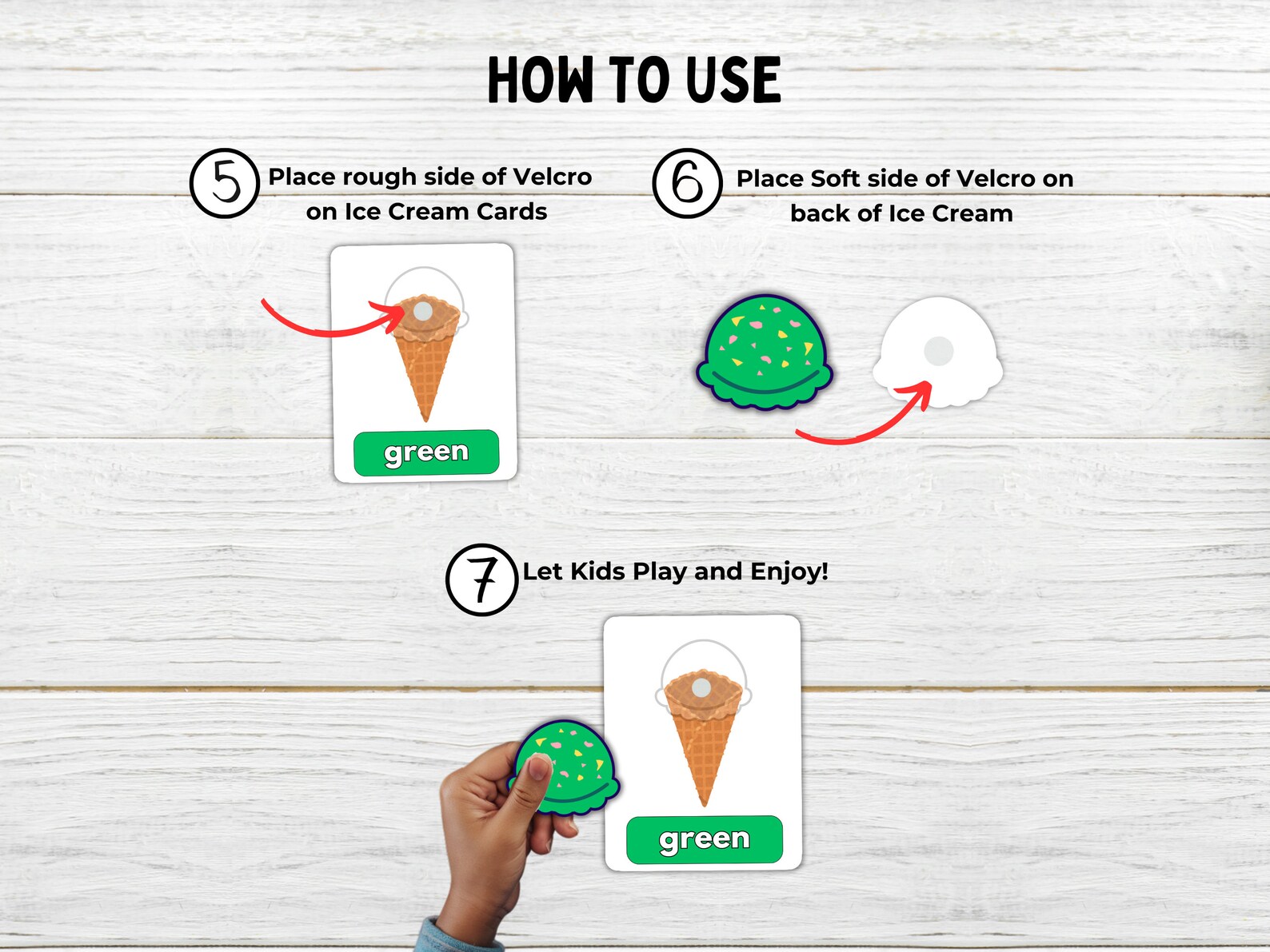 HOW TO USE

5 Place rough side of Velcro on Ice Cream Cards

green

6 Place Soft side of Velcro on back of Ice Cream

7 Let Kids Play and Enjoy!

green