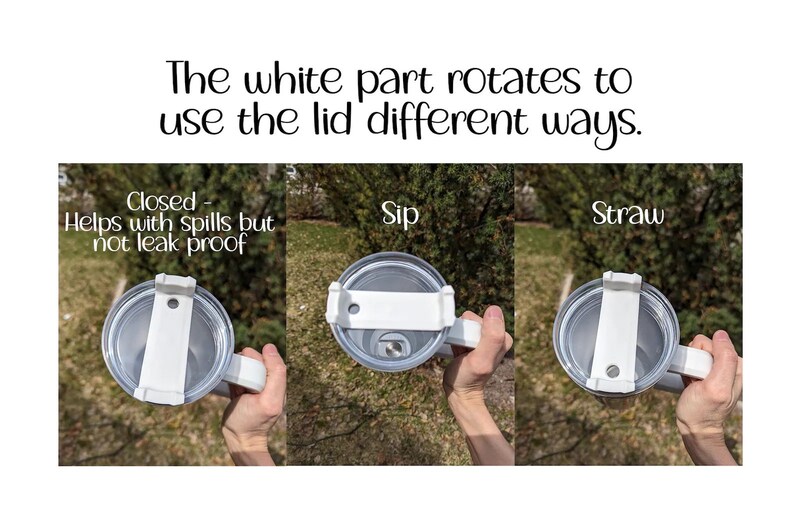 The white part rotates to use the lid different ways.

Closed - Helps with spills but not leak proof

Sip

Straw