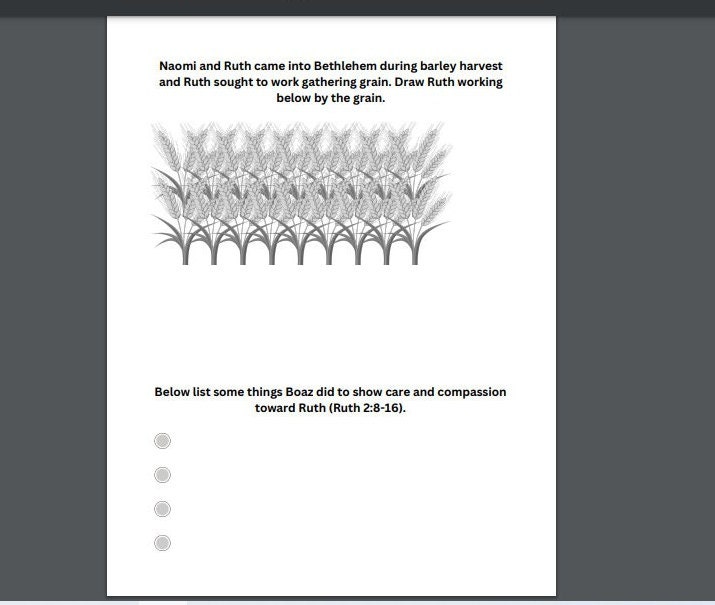 Naomi and Ruth came into Bethlehem during barley harvest and Ruth sought to work gathering grain. Draw Ruth working below by the grain.

Below list some things Boaz did to show care and compassion toward Ruth (Ruth 2:8-16).