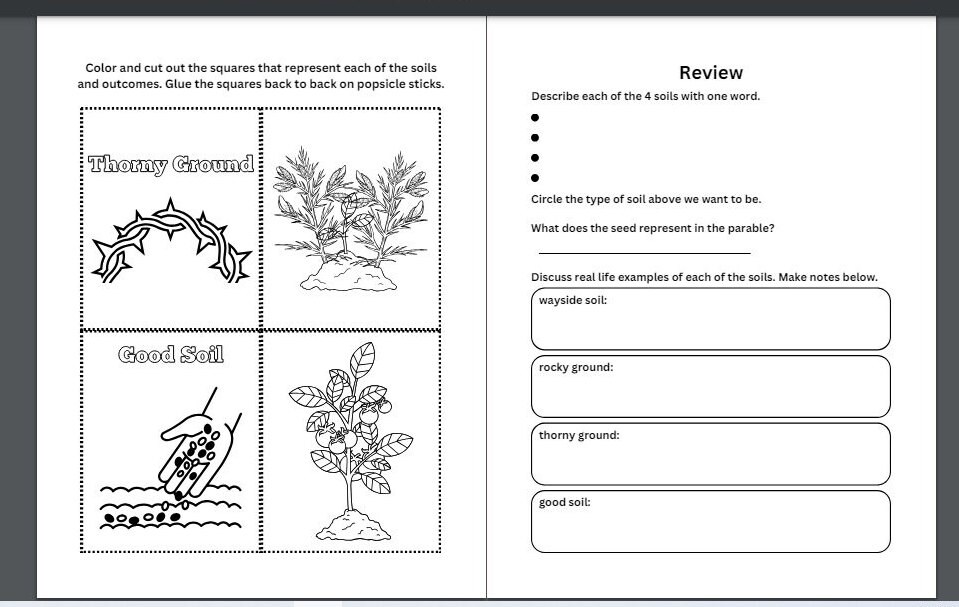 Color and cut out the squares that represent each of the soils and outcomes. Glue the squares back to back on popsicle sticks.

Thorny Ground

Good Soil

Review

Describe each of the 4 soils with one word.

•
•
•
•

Circle the type of soil above we want to be.

What does the seed represent in the parable?

Discuss real life examples of each of the soils. Make notes below.

wayside soil:

rocky ground:

thorny ground:

good soil: