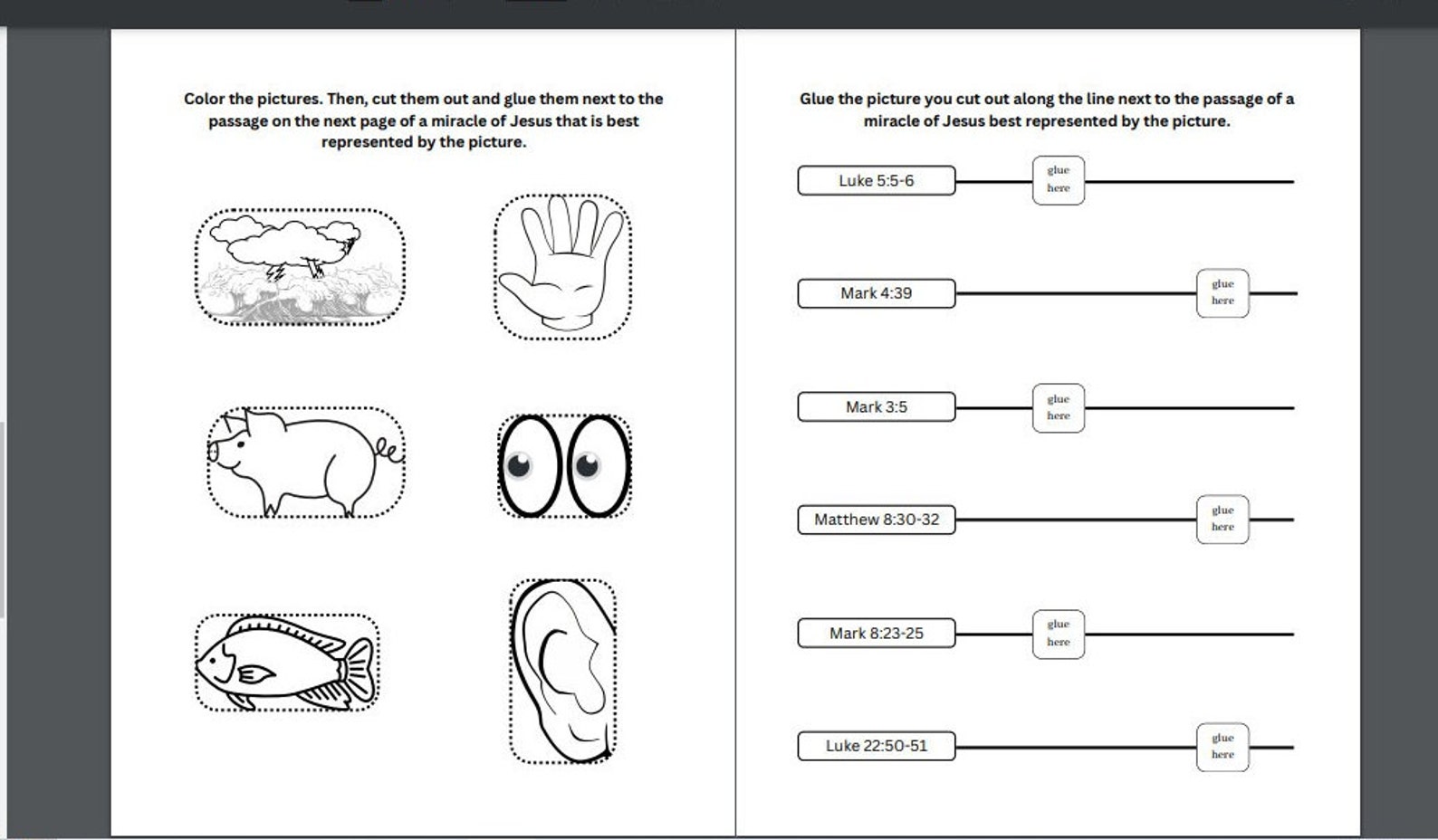 Color the pictures. Then, cut them out and glue them next to the passage on the next page of a miracle of Jesus that is best represented by the picture.

Glue the picture you cut out along the line next to the passage of a miracle of Jesus best represented by the picture.

Luke 5:5-6
glue here

Mark 4:39
glue here

Mark 3:5
glue here

Matthew 8:30-32
glue here

Mark 8:23-25
glue here

Luke 22:50-51
glue here