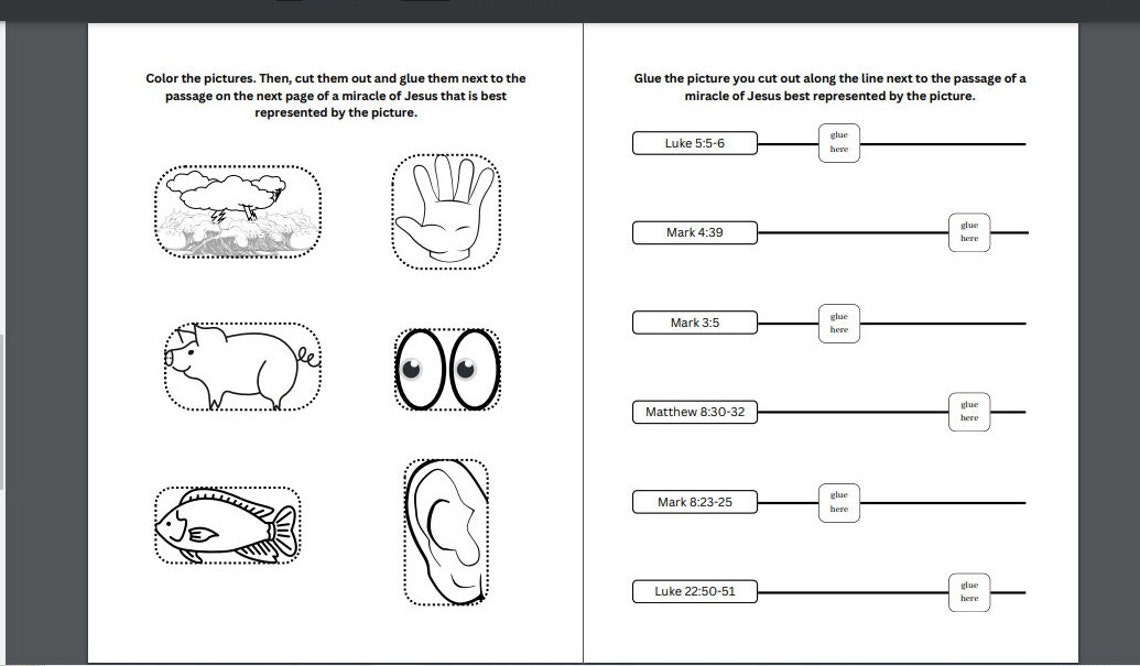 Color the pictures. Then, cut them out and glue them next to the passage on the next page of a miracle of Jesus that is best represented by the picture.

Glue the picture you cut out along the line next to the passage of a miracle of Jesus best represented by the picture.

Luke 5:5-6

glue here

Mark 4:39

glue here

Mark 3:5

glue here

Matthew 8:30-32

glue here

Mark 8:23-25

glue here

Luke 22:50-51

glue here