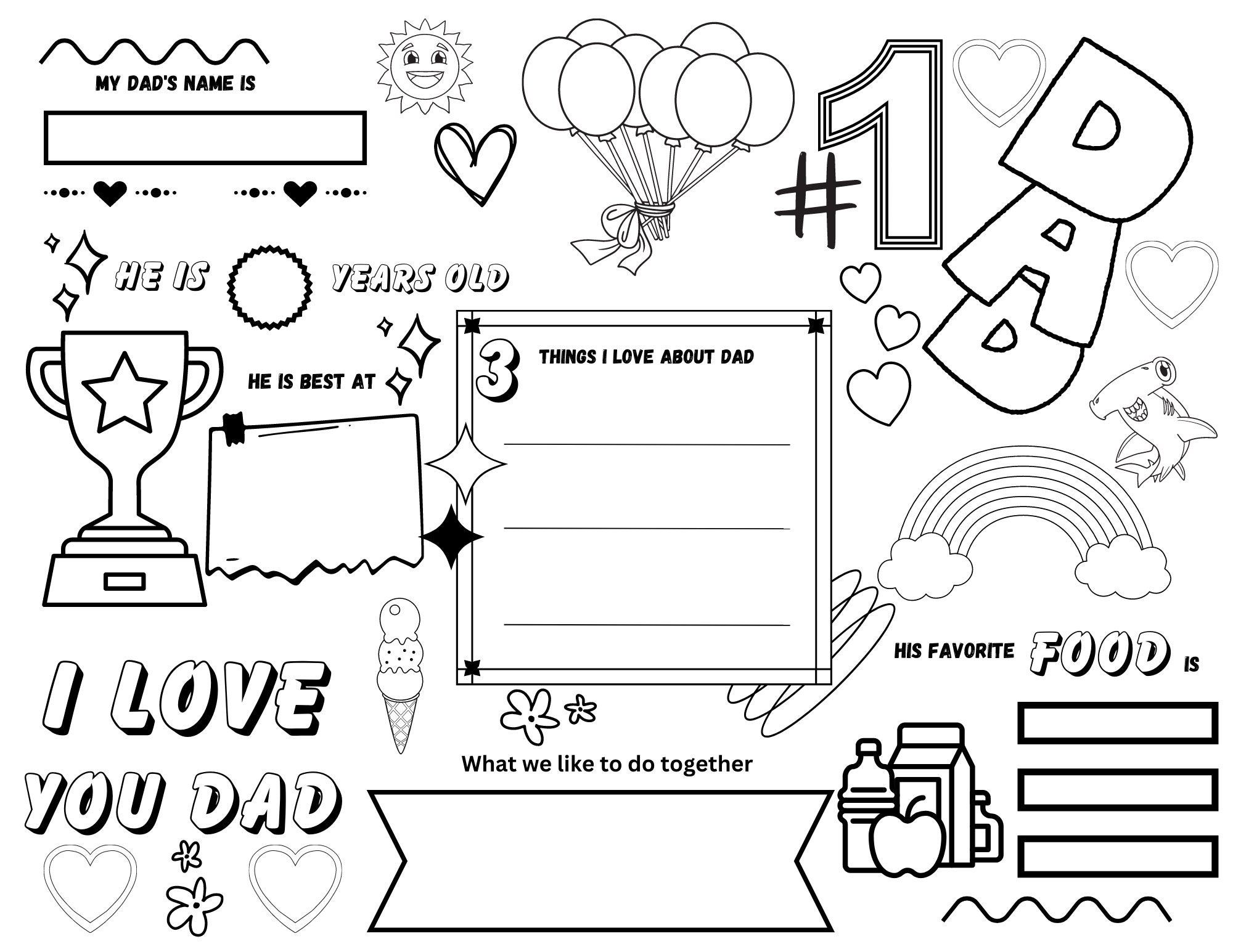 MY DAD'S NAME IS

#1 DAD

HE IS YEARS OLD

HE IS BEST AT

3 THINGS I LOVE ABOUT DAD

HIS FAVORITE FOOD IS

I LOVE YOU DAD

What we like to do together