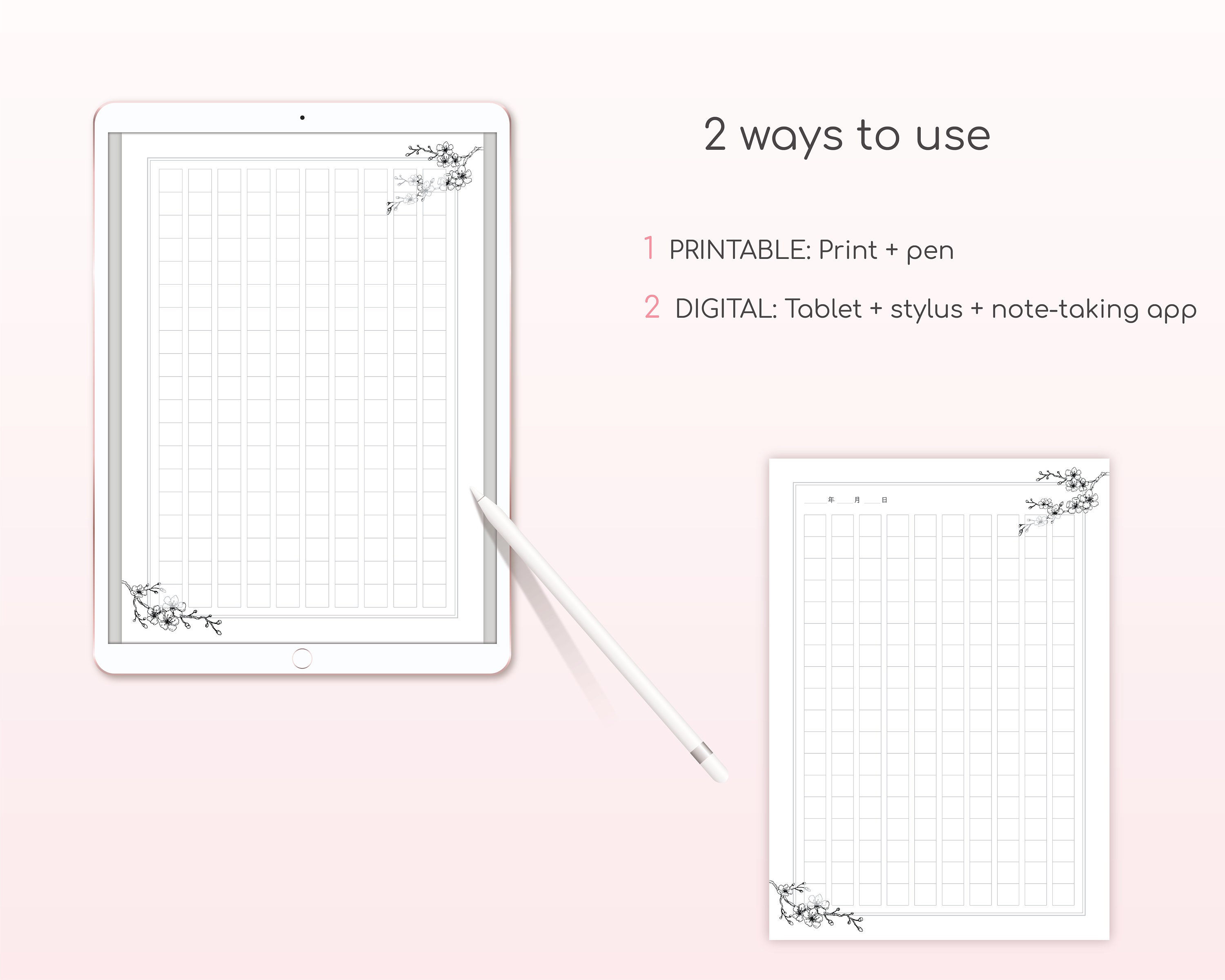 2 ways to use

1 PRINTABLE: Print + pen

2 DIGITAL: Tablet + stylus + note-taking app

年 月 日