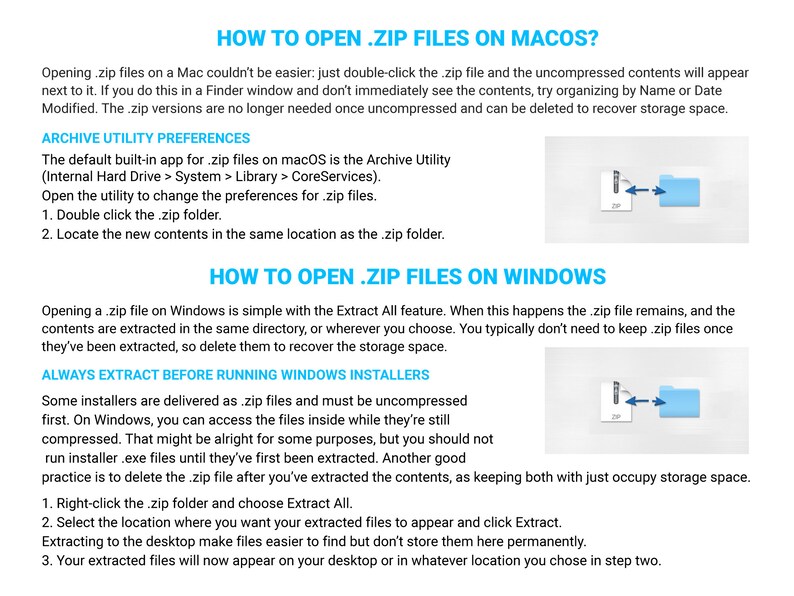 HOW TO OPEN .ZIP FILES ON MACOS?

Opening .zip files on a Mac couldn't be easier: just double-click the .zip file and the uncompressed contents will appear next to it. If you do this in a Finder window and don't immediately see the contents, try organizing by Name or Date Modified. The .zip versions are no longer needed once uncompressed and can be deleted to recover storage space.

ARCHIVE UTILITY PREFERENCES

The default built-in app for .zip files on macOS is the Archive Utility (Internal Hard Drive > System > Library > CoreServices).
Open the utility to change the preferences for .zip files.
1. Double click the .zip folder.
2. Locate the new contents in the same location as the .zip folder.

ZIP

HOW TO OPEN .ZIP FILES ON WINDOWS

Opening a .zip file on Windows is simple with the Extract All feature. When this happens the .zip file remains, and the contents are extracted in the same directory, or wherever you choose. You typically don't need to keep .zip files once they've been extracted, so delete them to recover the storage space.

ALWAYS EXTRACT BEFORE RUNNING WINDOWS INSTALLERS

Some installers are delivered as .zip files and must be uncompressed first. On Windows, you can access the files inside while they're still compressed. That might be alright for some purposes, but you should not run installer .exe files until they've first been extracted. Another good practice is to delete the .zip file after you've extracted the contents, as keeping both with just occupy storage space.

ZIP

1. Right-click the .zip folder and choose Extract All.
2. Select the location where you want your extracted files to appear and click Extract.
Extracting to the desktop make files easier to find but don't store them here permanently.
3. Your extracted files will now appear on your desktop or in whatever location you chose in step two.