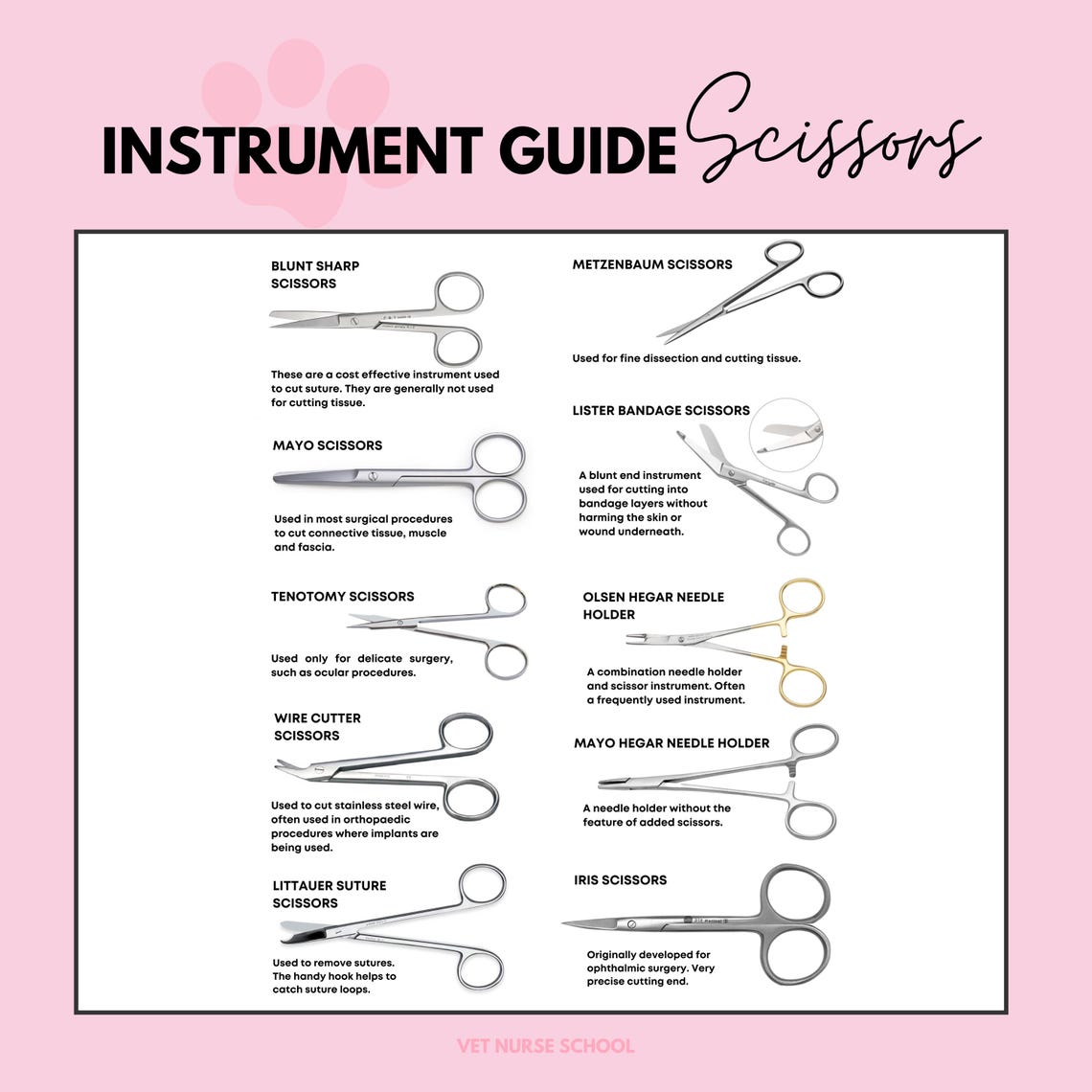 INSTRUMENT GUIDE Scissors

BLUNT SHARP SCISSORS

These are a cost effective instrument used to cut suture. They are generally not used for cutting tissue.

MAYO SCISSORS

Used in most surgical procedures to cut connective tissue, muscle and fascia.

TENOTOMY SCISSORS

Used only for delicate surgery, such as ocular procedures.

WIRE CUTTER SCISSORS

Used to cut stainless steel wire, often used in orthopaedic procedures where implants are being used.

LITTAUER SUTURE SCISSORS

Used to remove sutures. The handy hook helps to catch suture loops.

METZENBAUM SCISSORS

Used for fine dissection and cutting tissue.

LISTER BANDAGE SCISSORS

A blunt end instrument used for cutting into bandage layers without harming the skin or wound underneath.

OLSEN HEGAR NEEDLE HOLDER

A combination needle holder and scissor instrument. Often a frequently used instrument.

MAYO HEGAR NEEDLE HOLDER

A needle holder without the feature of added scissors.

IRIS SCISSORS

Originally developed for ophthalmic surgery. Very precise cutting end.

VET NURSE SCHOOL