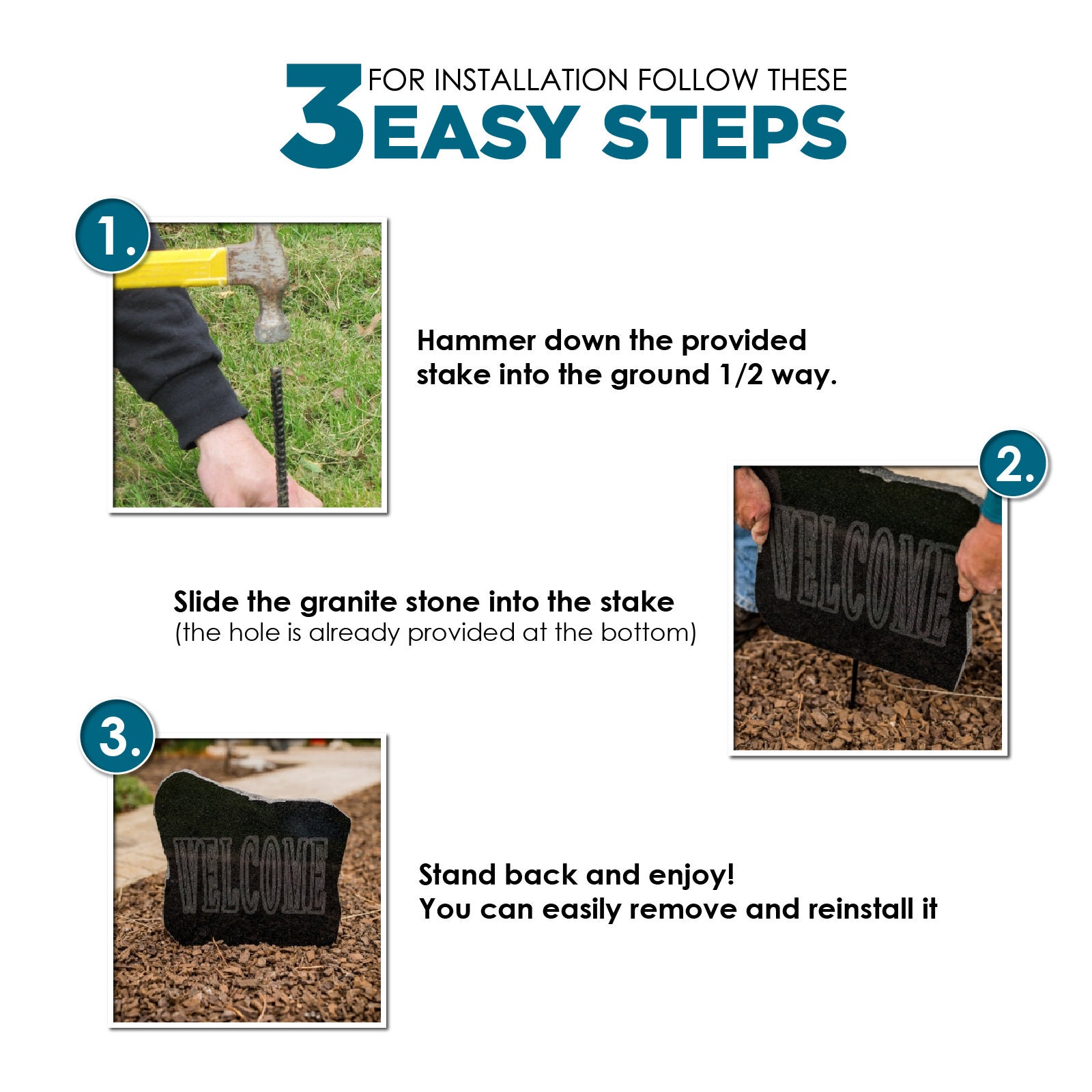 3 FOR INSTALLATION FOLLOW THESE EASY STEPS

1.

Hammer down the provided stake into the ground 1/2 way.

2.

WELCOME

Slide the granite stone into the stake
(the hole is already provided at the bottom)

3.

WELCOME

Stand back and enjoy!
You can easily remove and reinstall it