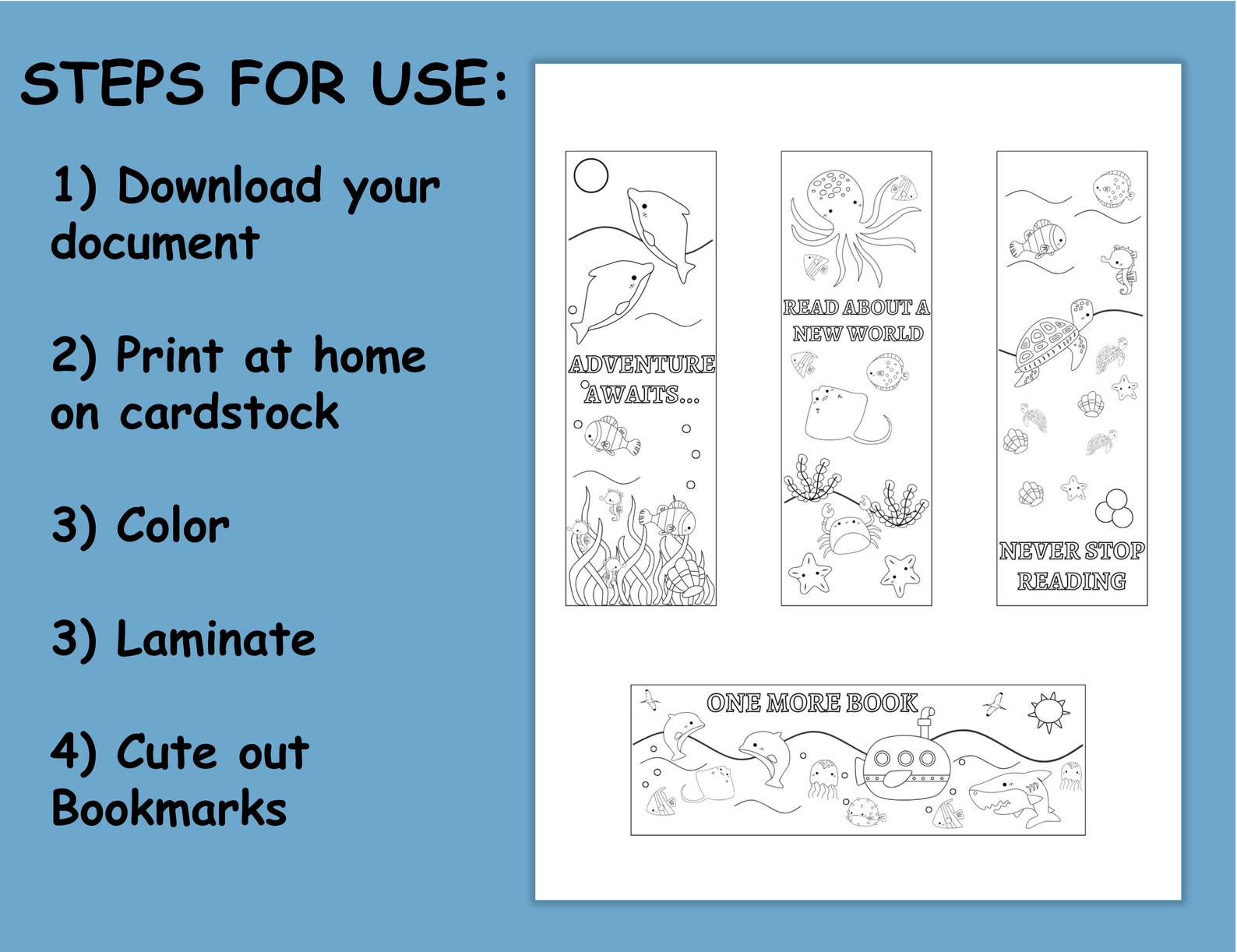 STEPS FOR USE:

1) Download your document

2) Print at home on cardstock

3) Color

3) Laminate

4) Cute out Bookmarks

ADVENTURE AWAITS...

READ ABOUT A NEW WORLD

NEVER STOP READING

ONE MORE BOOK