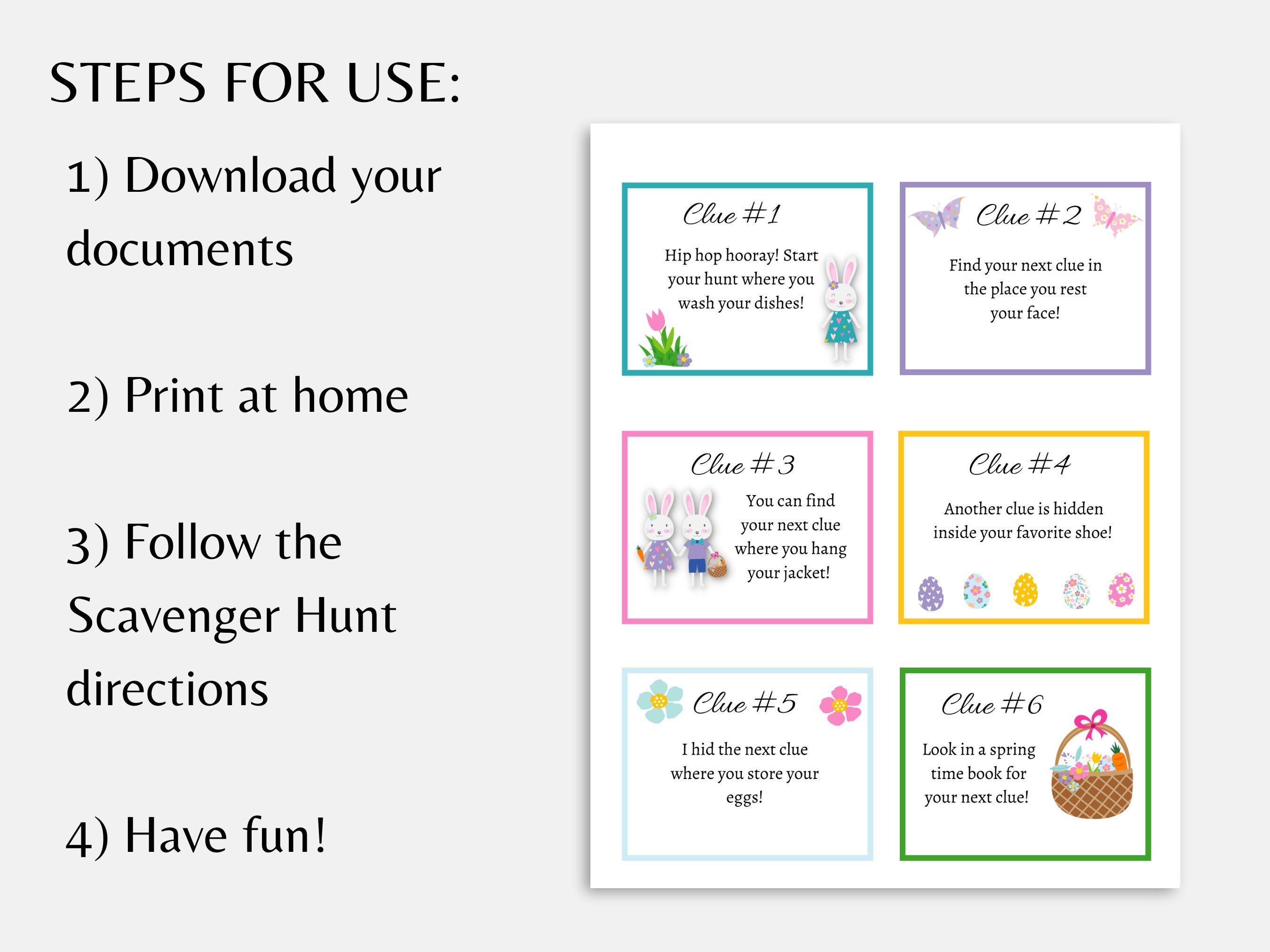 STEPS FOR USE:

1) Download your documents

2) Print at home

3) Follow the Scavenger Hunt directions

4) Have fun!

Clue #1

Hip hop hooray! Start your hunt where you wash your dishes!

Clue #2

Find your next clue in the place you rest your face!

Clue #3

You can find your next clue where you hang your jacket!

Clue #4

Another clue is hidden inside your favorite shoe!

Clue #5

I hid the next clue where you store your eggs!

Clue #6

Look in a spring time book for your next clue!